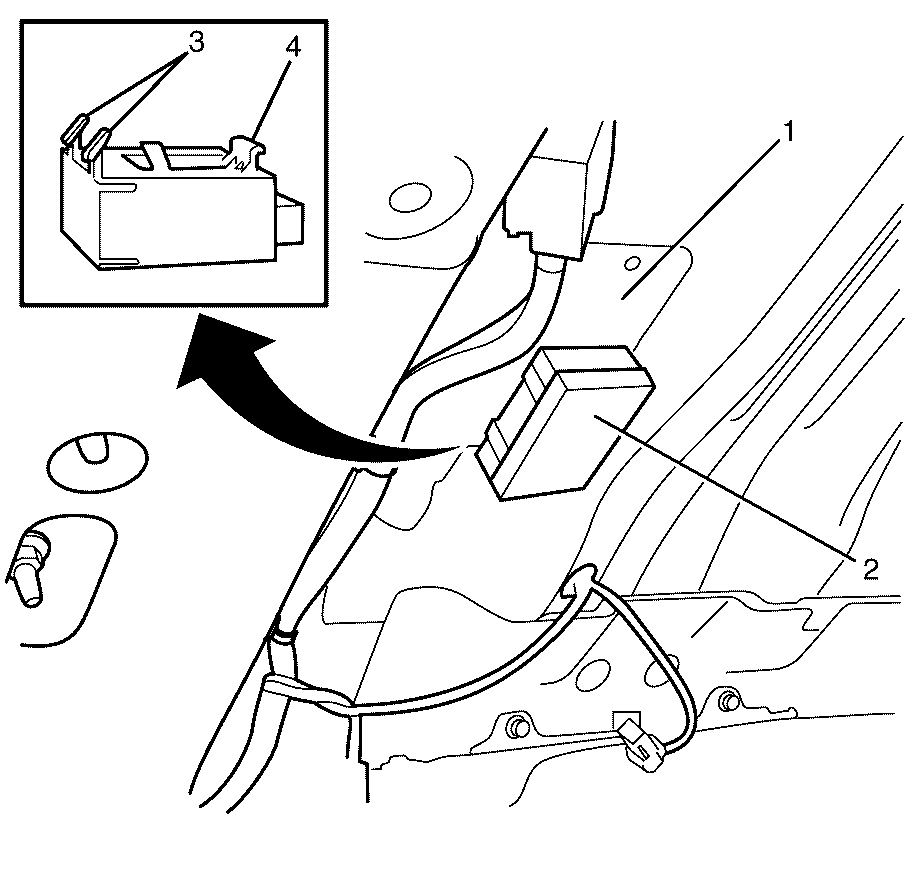 3
4
1
2