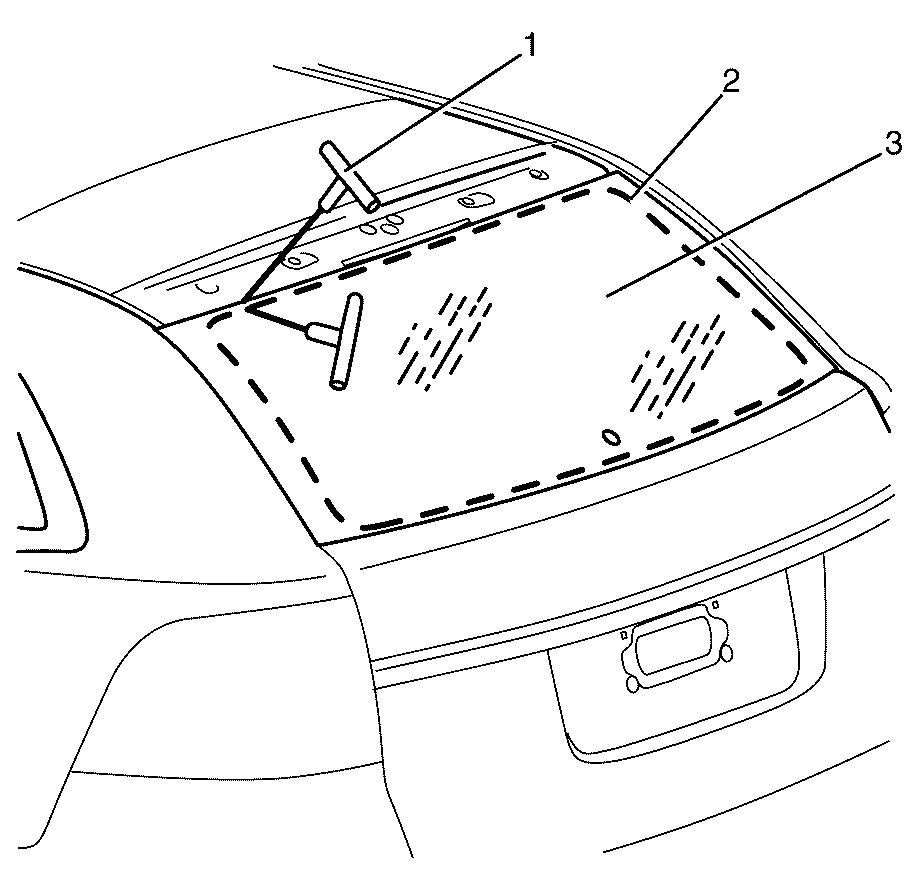 1
2
3