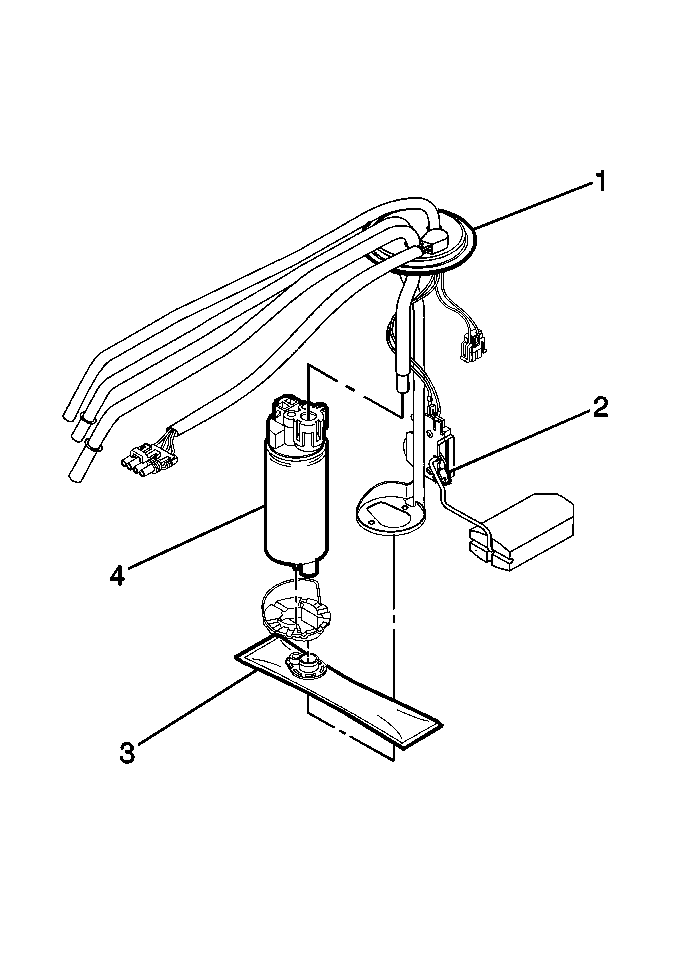 1
2
4
3