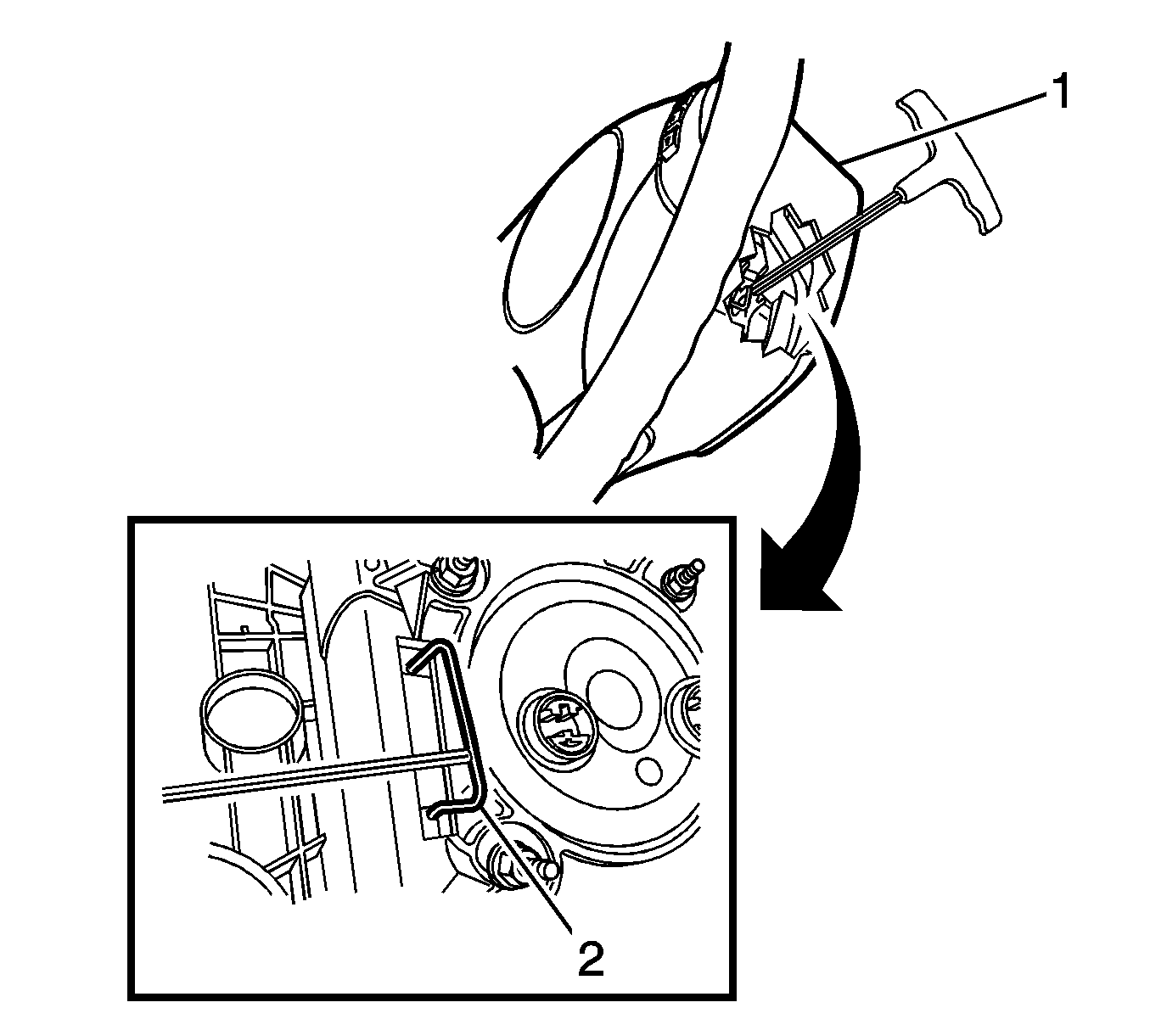 1

2