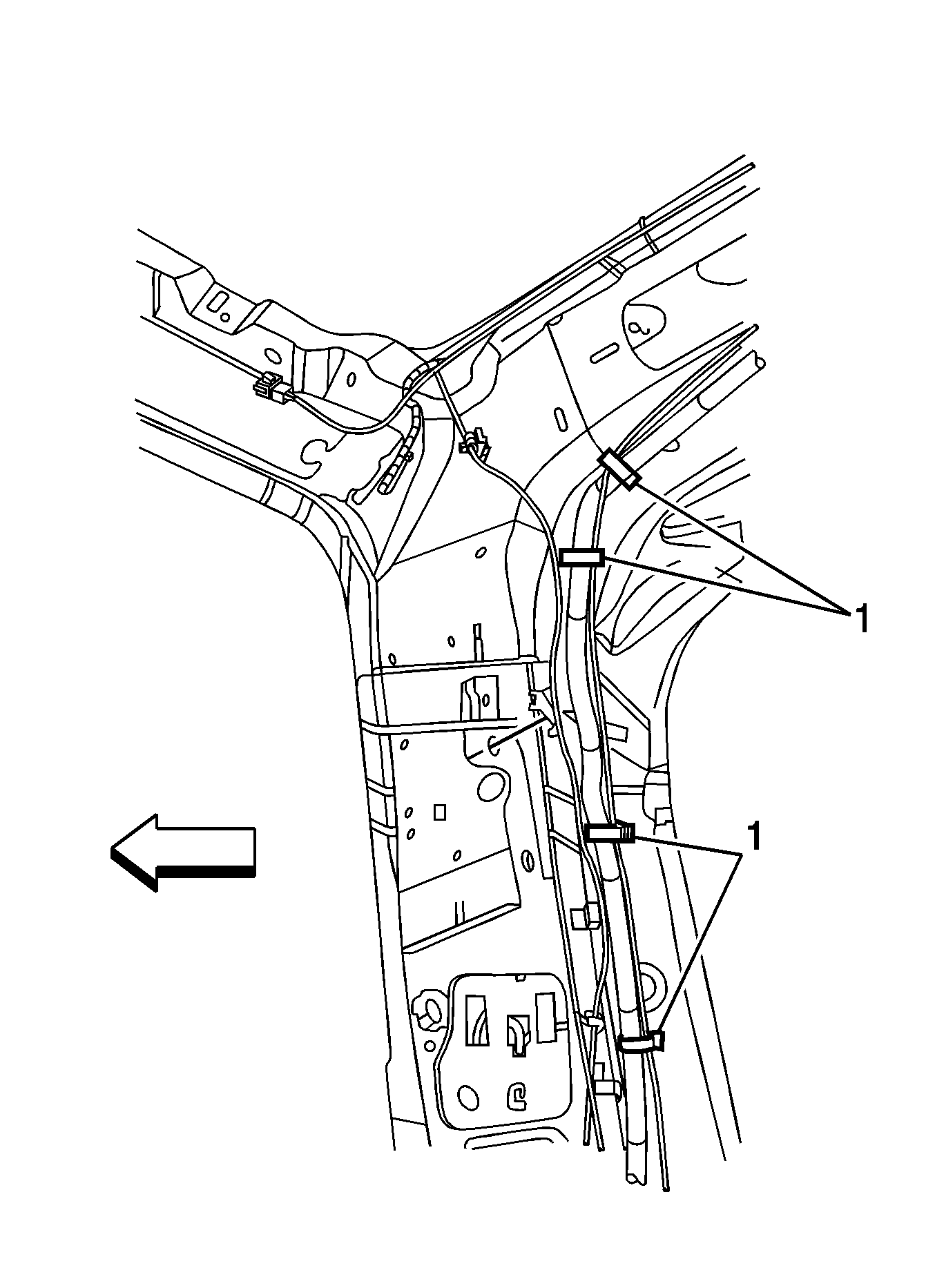 1
1