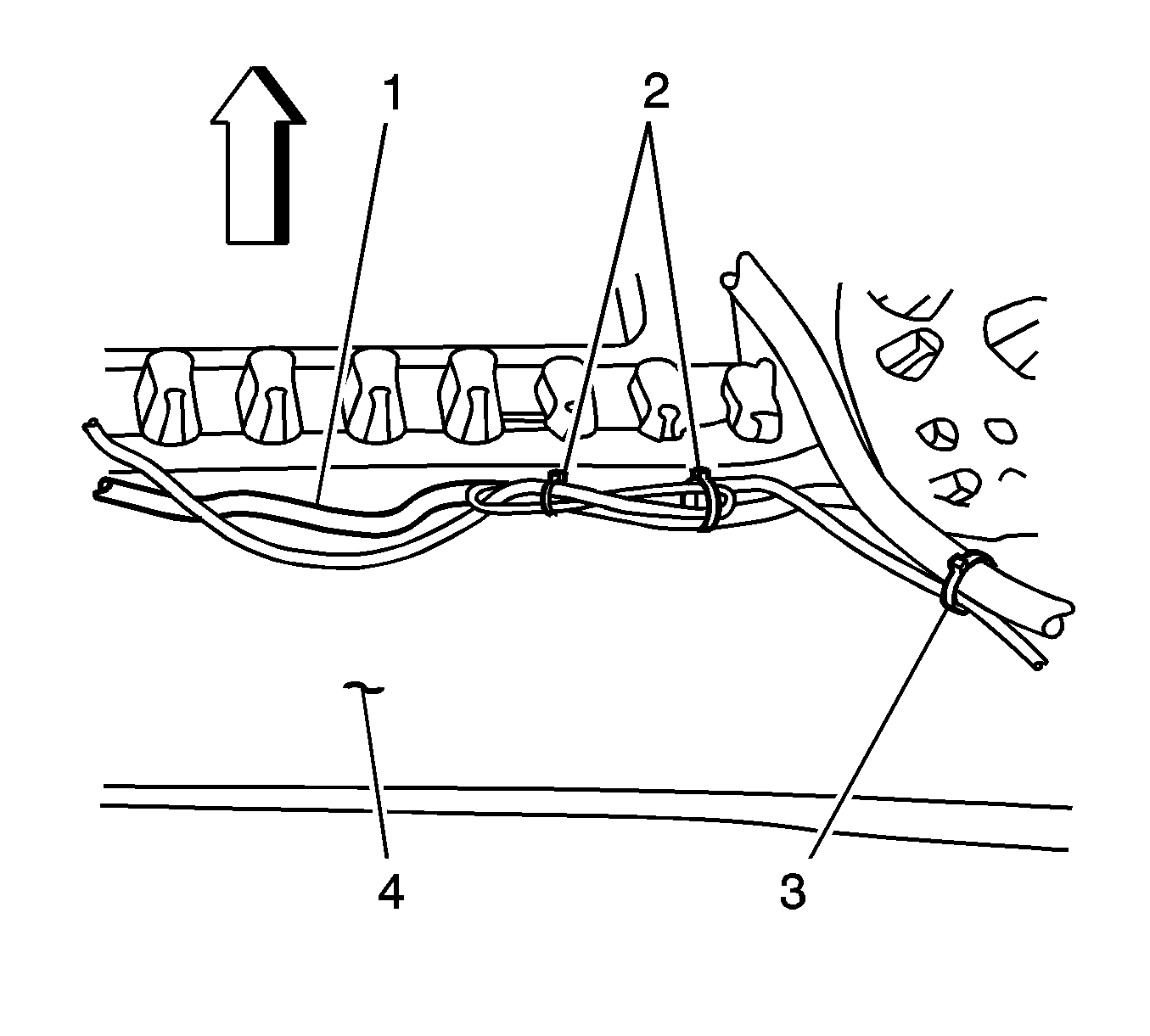 1
2
4
3