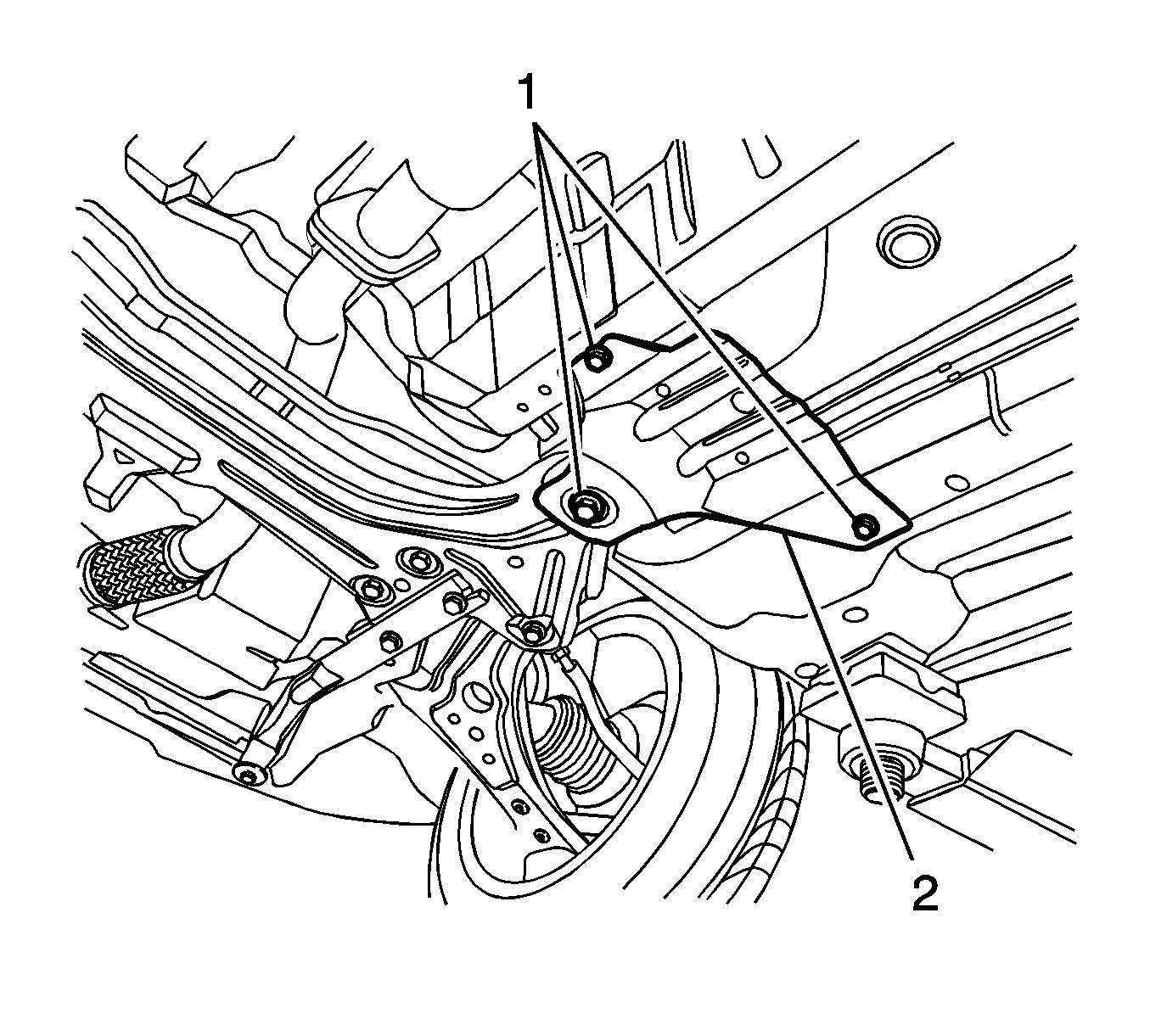 1

2