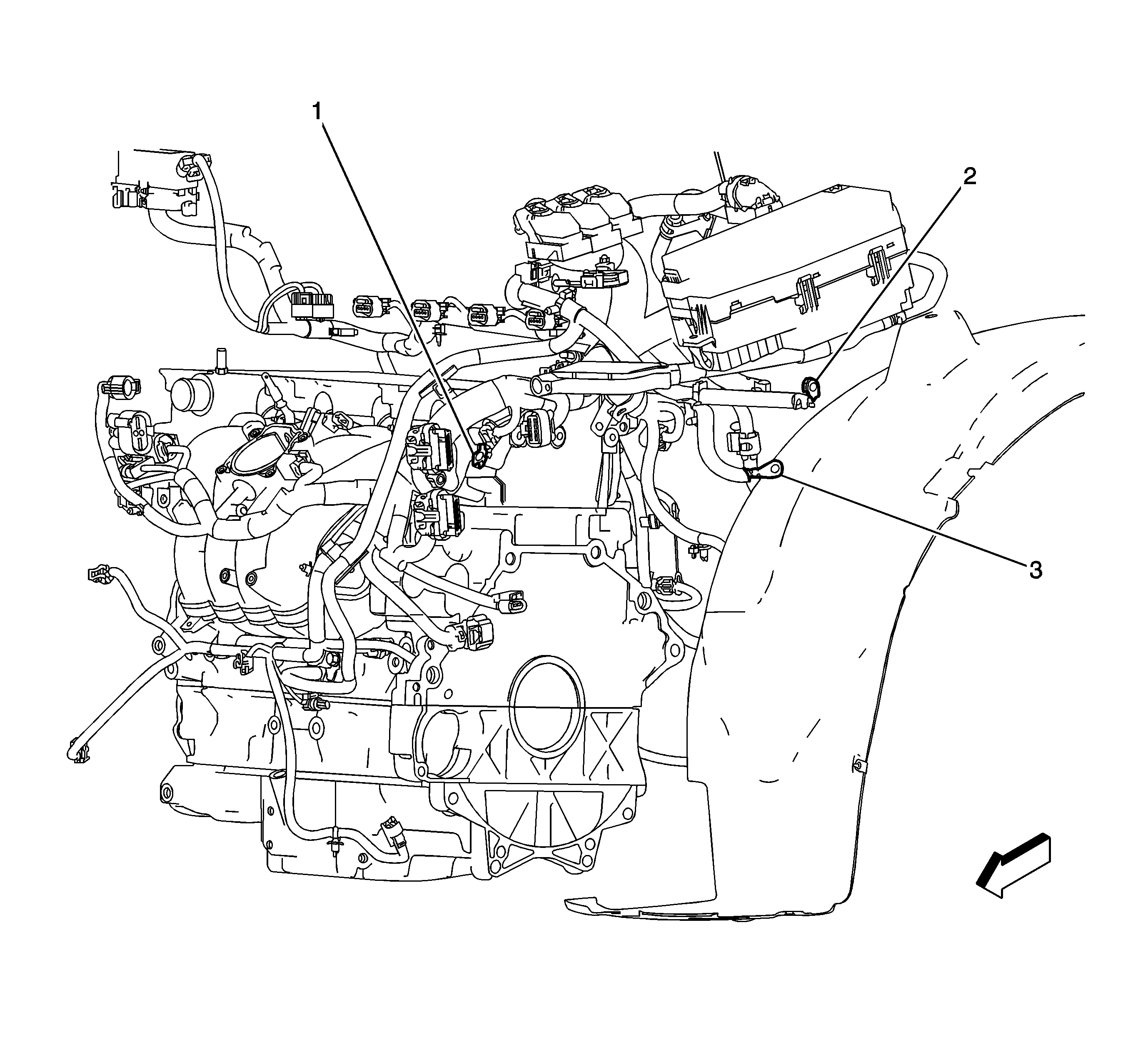 1

2

3