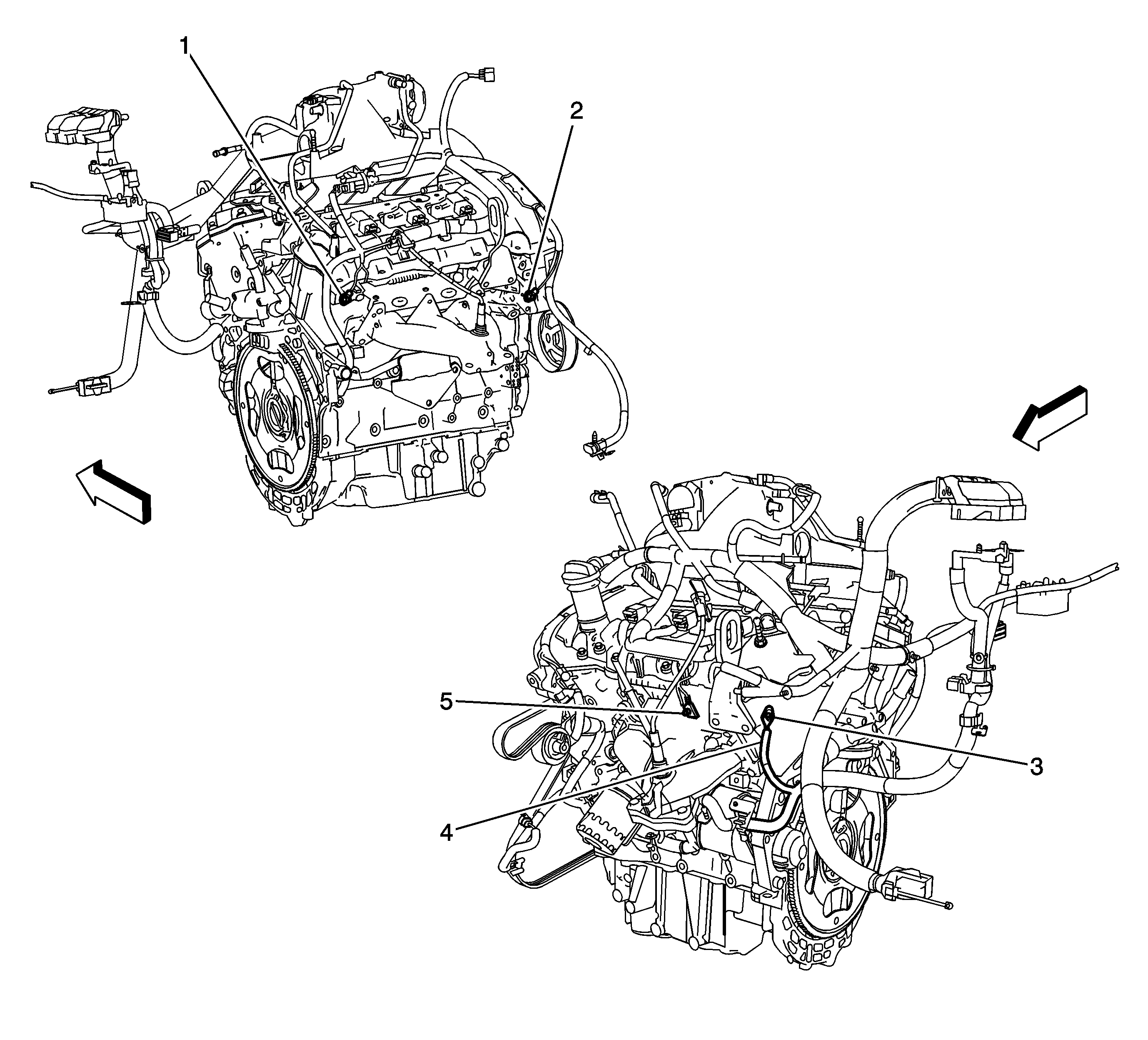 1
2
5
3
4