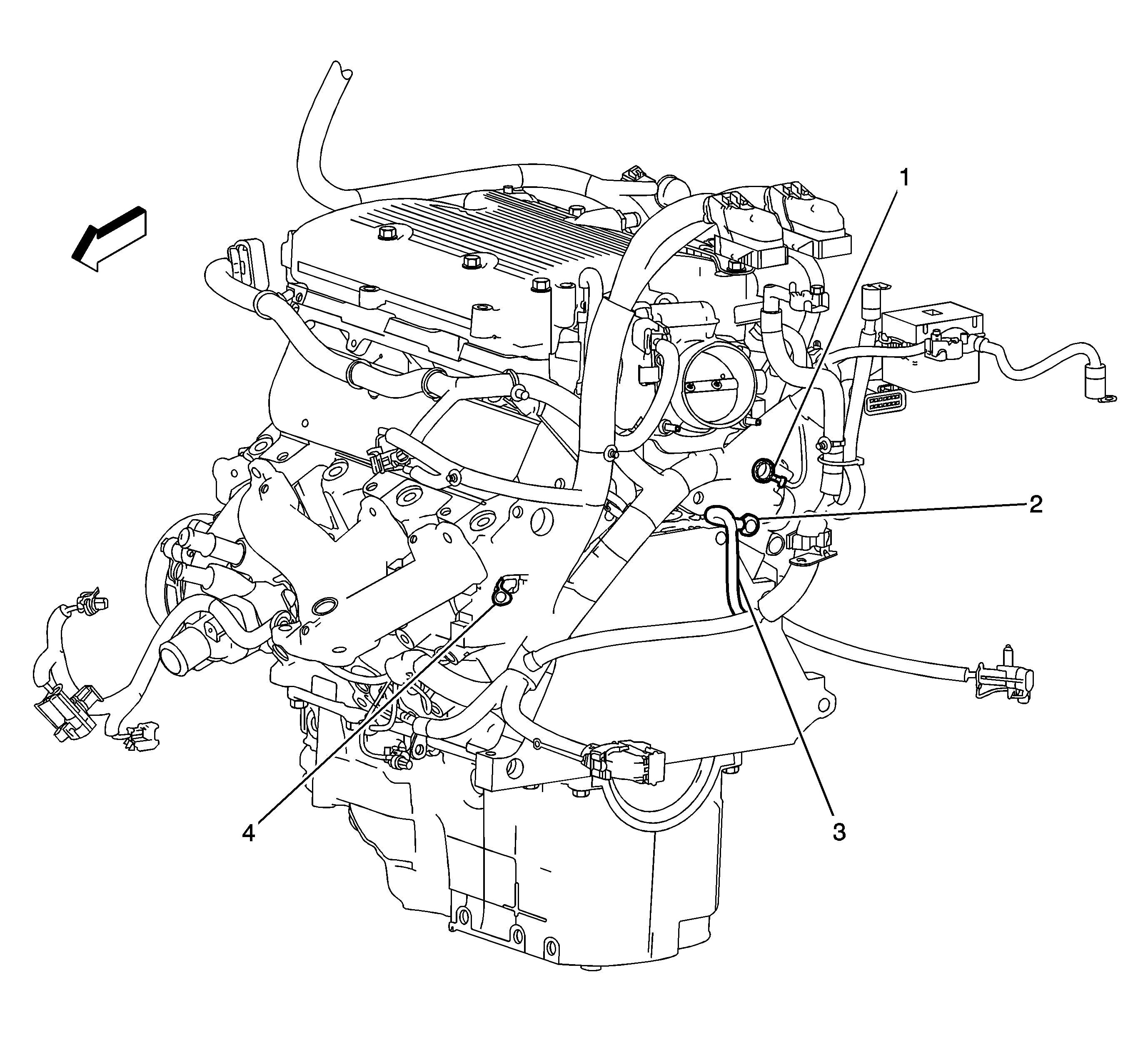 1
2
4
3