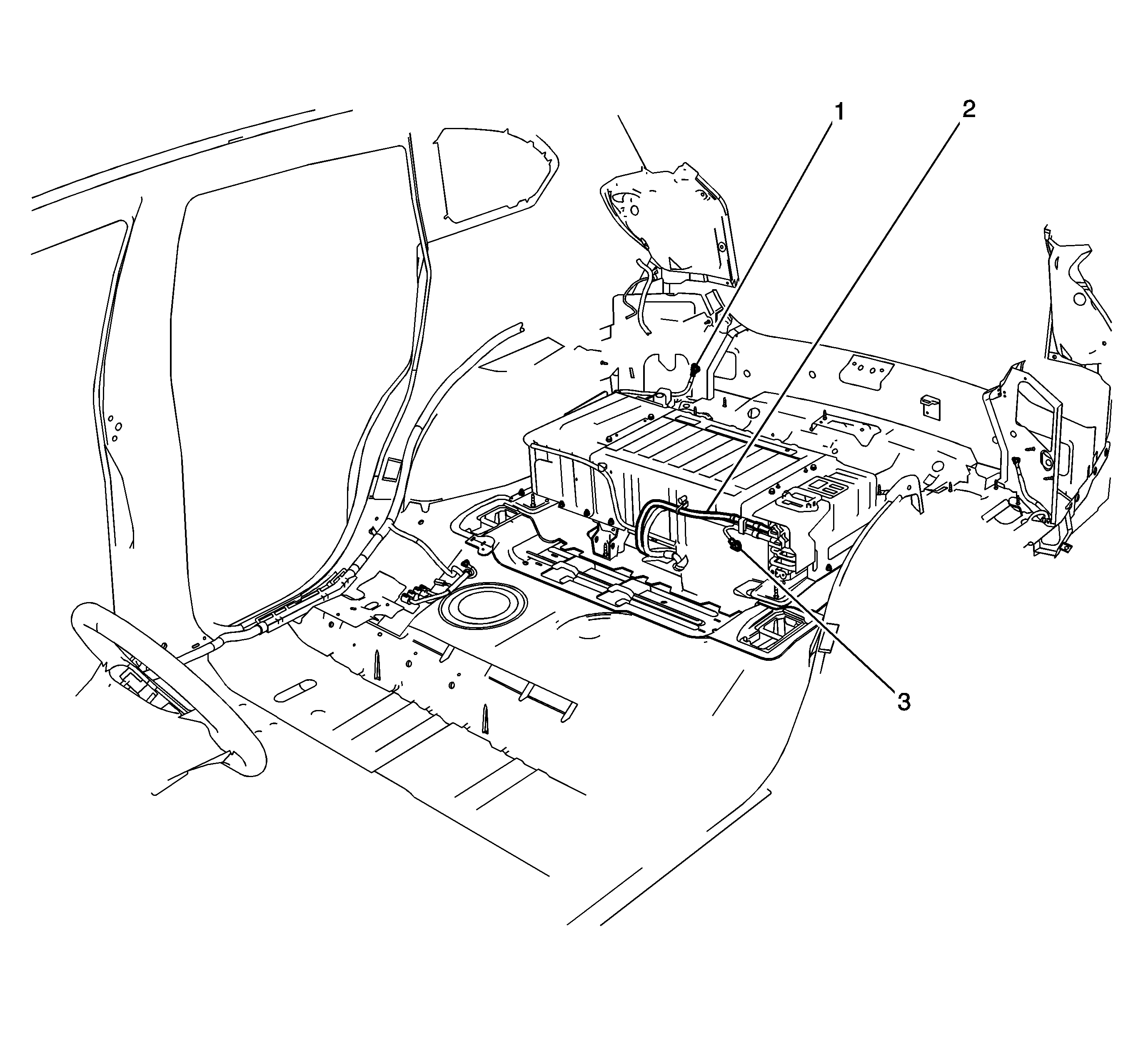 1
2
3