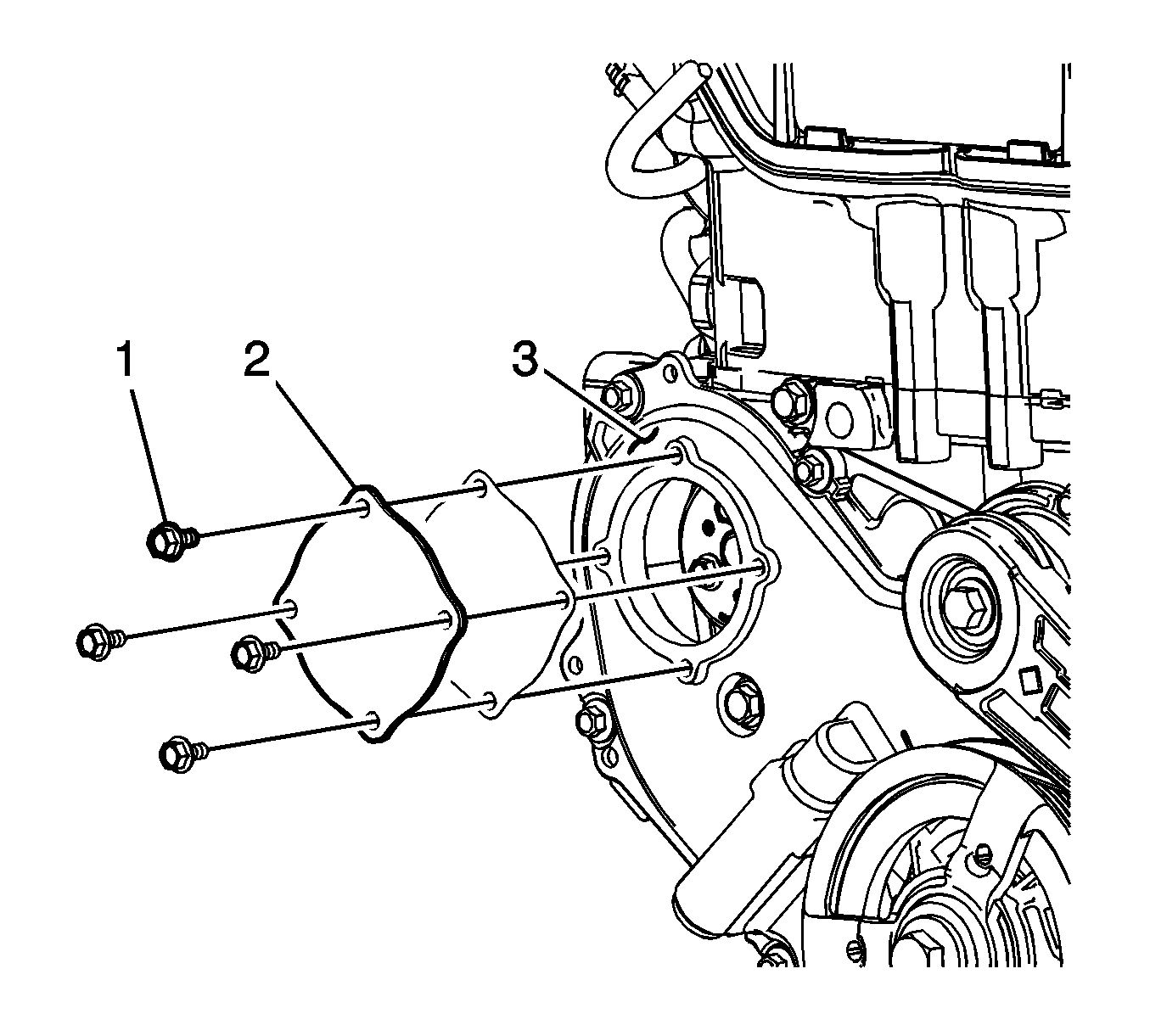 1
2
3