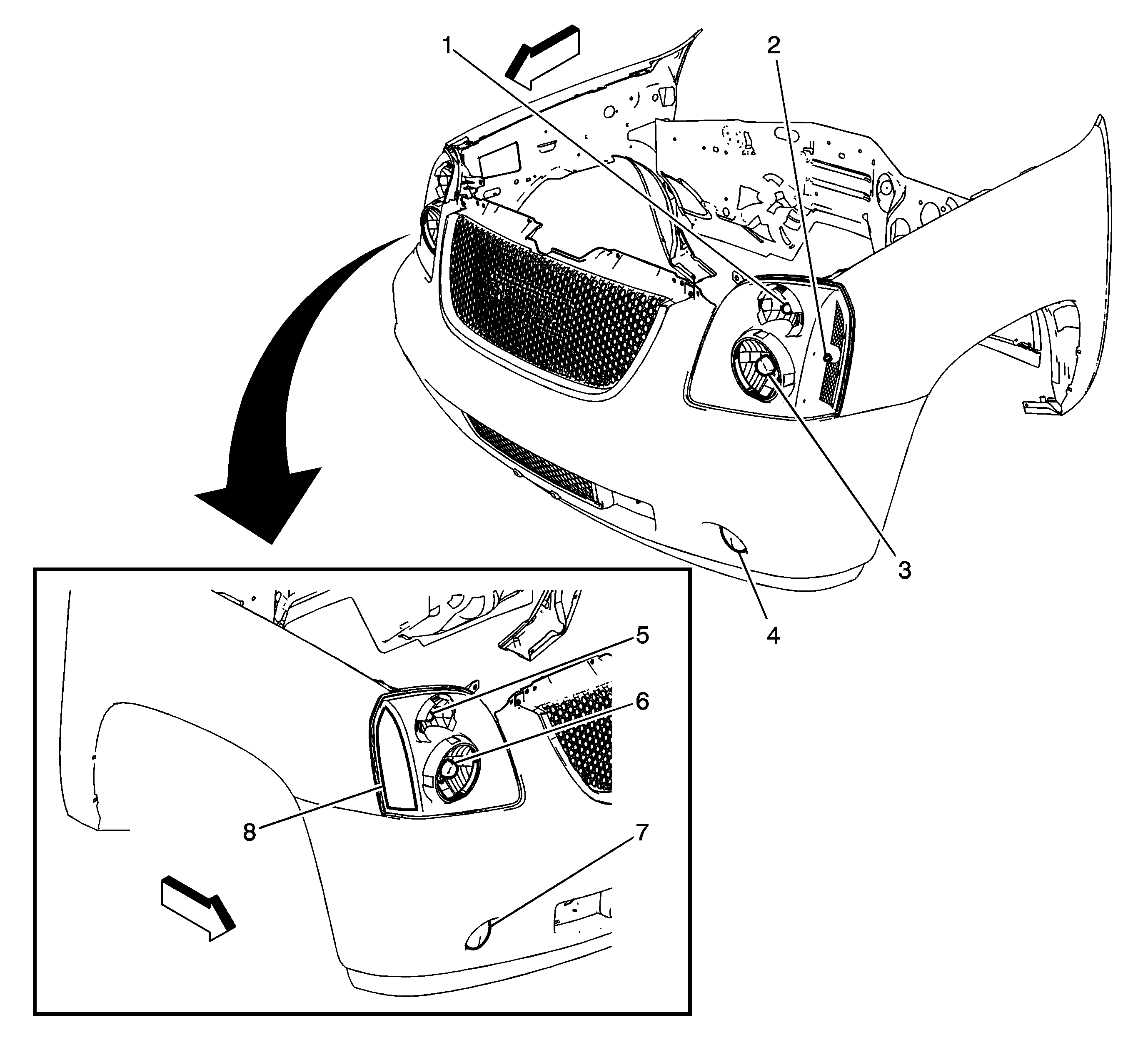 1
2
3
4
5
6
8
7