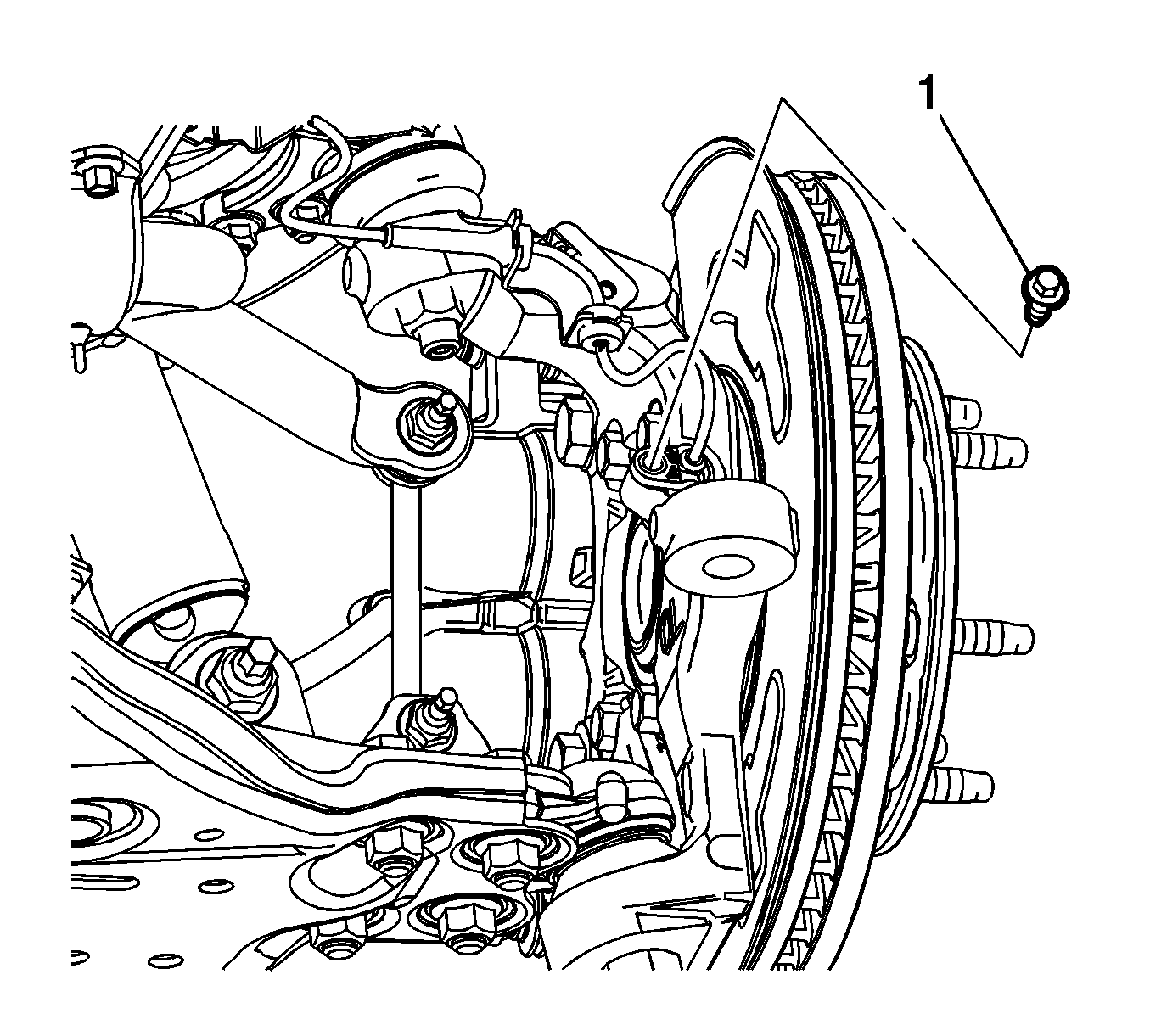 1