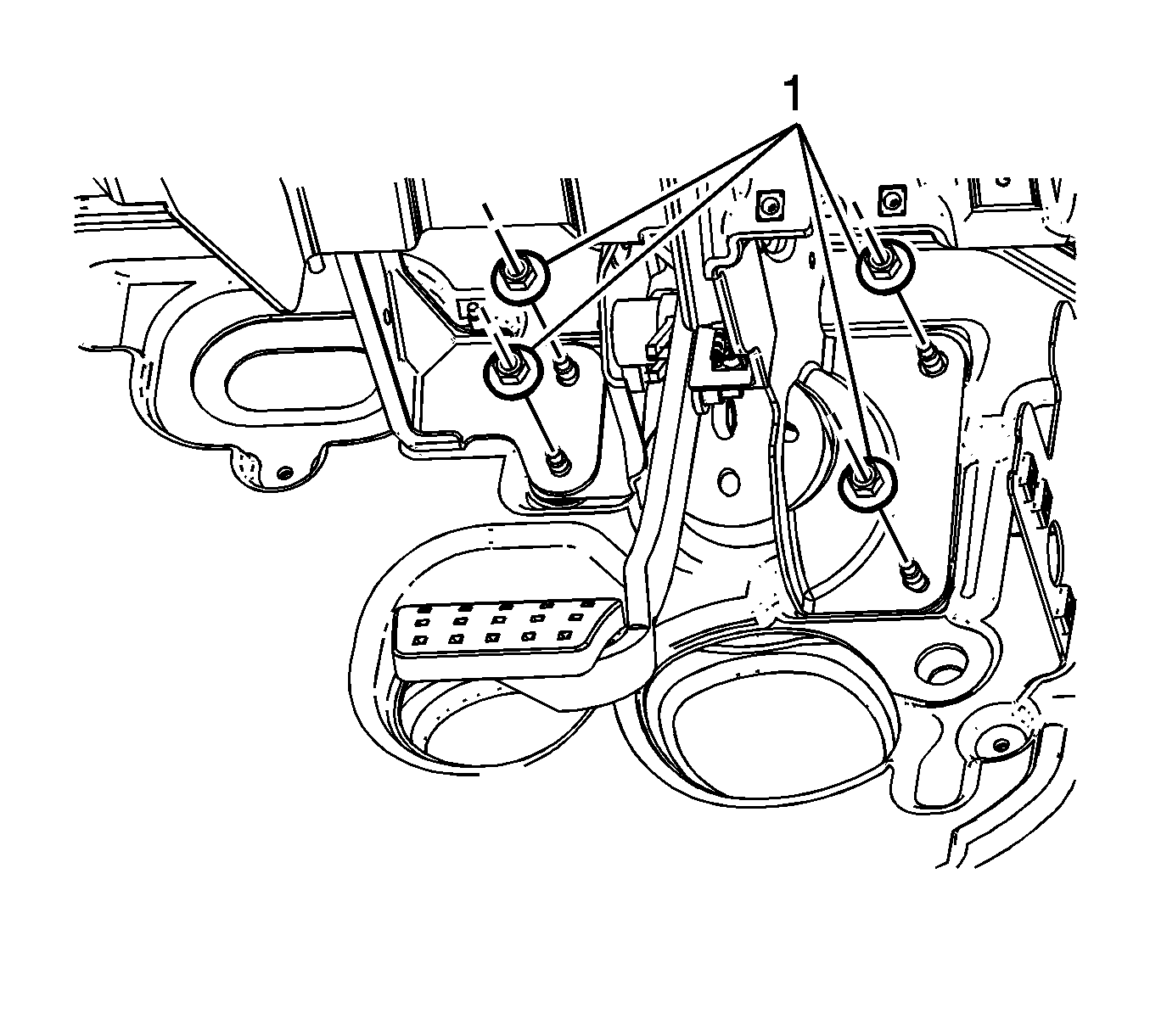 1