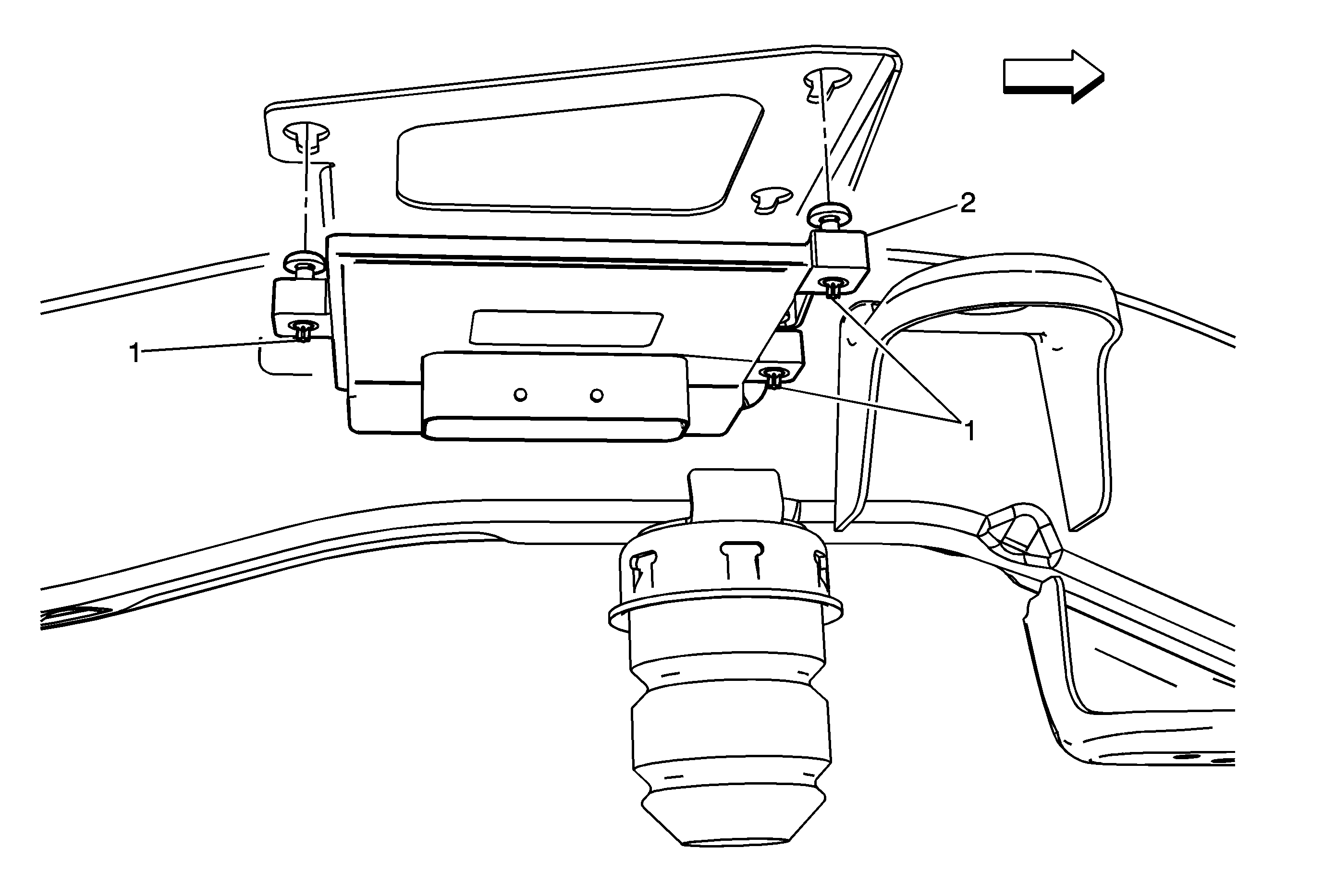 2

1

1