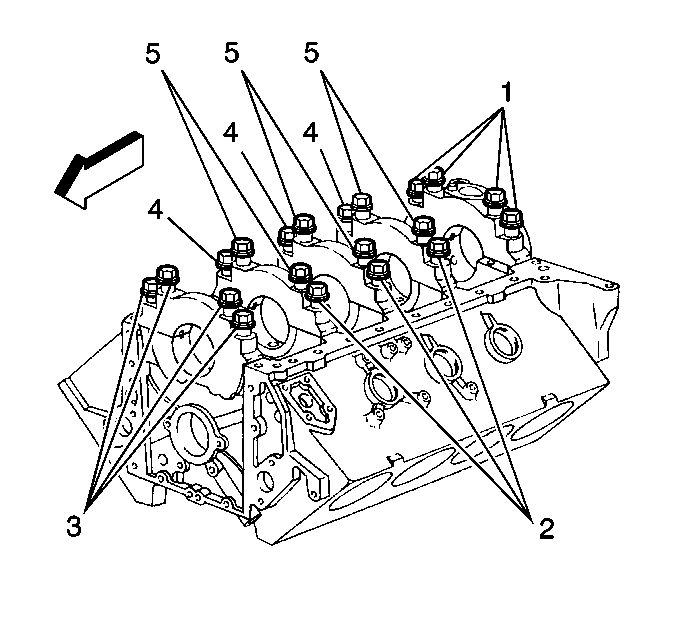 5 5 5
1
4 4
4
3
2