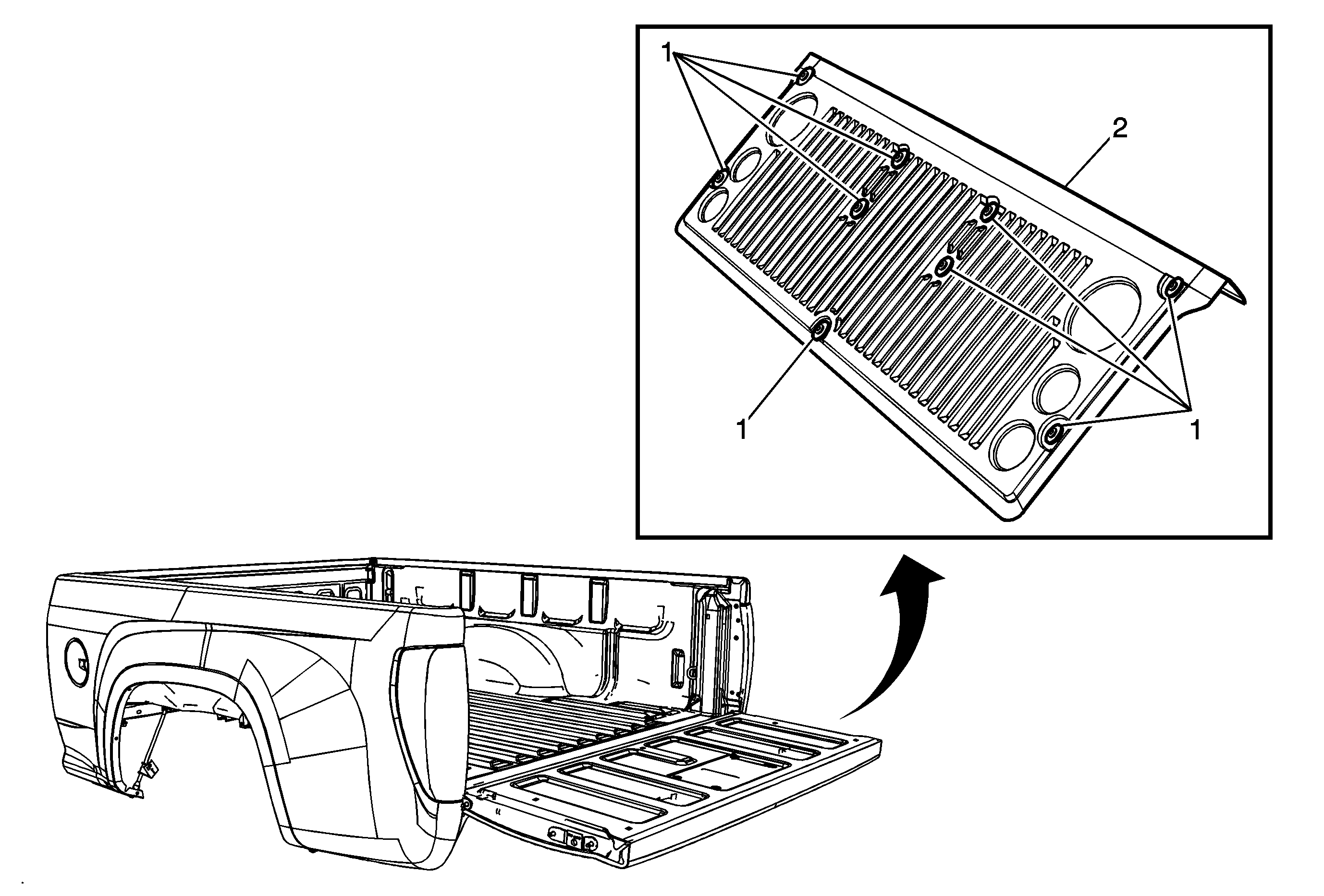 1
2
1
1