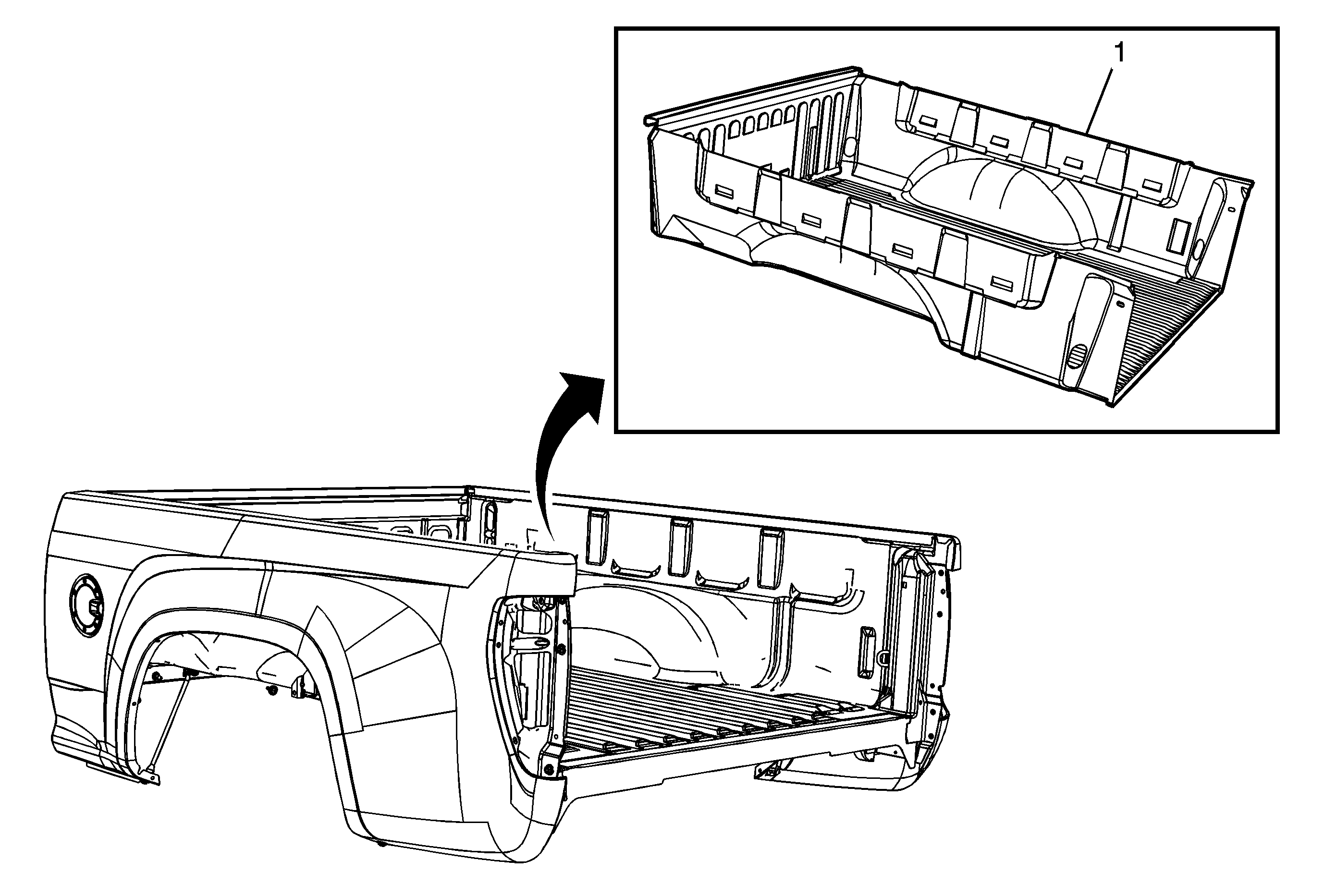 1