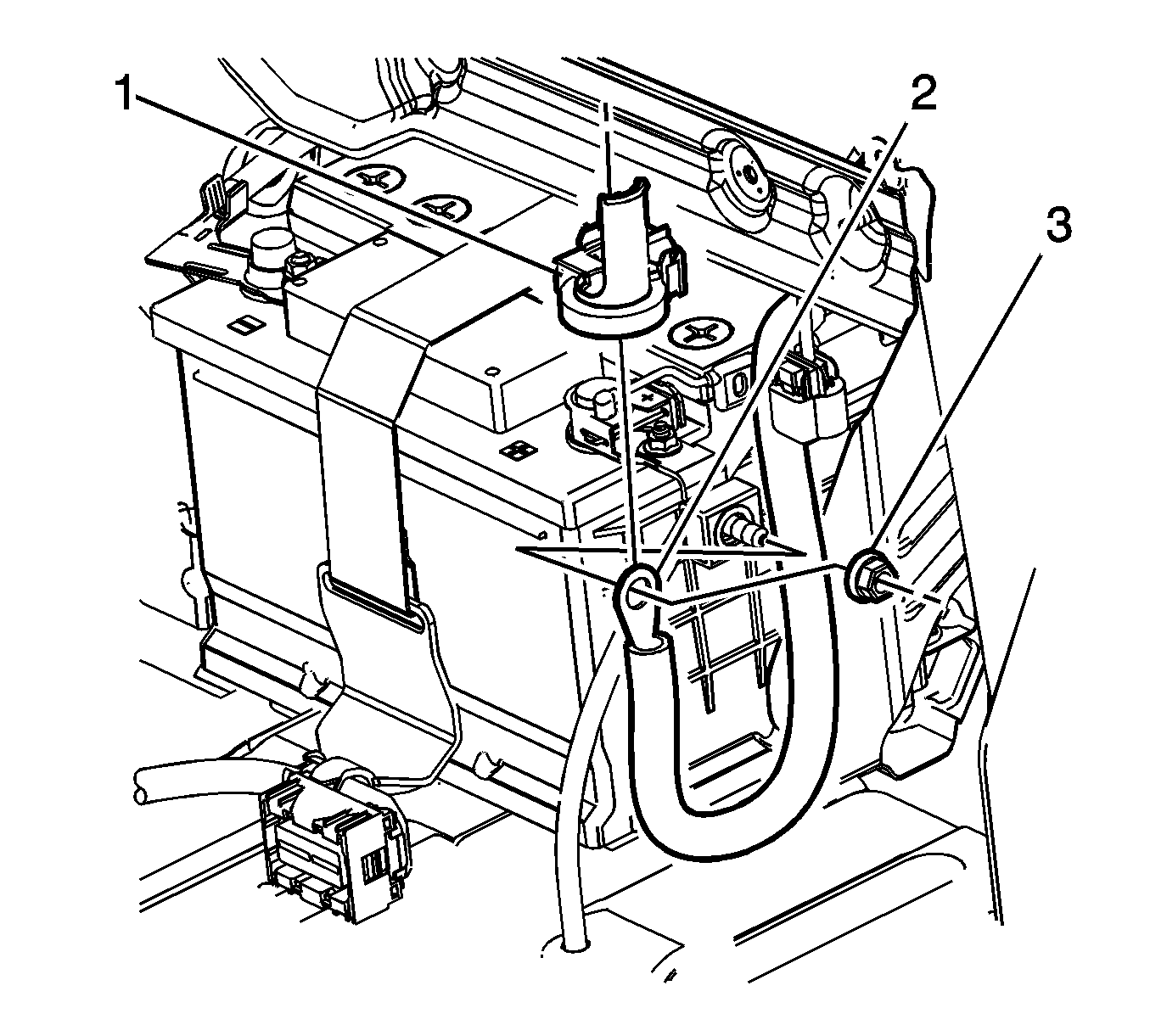 1
2
3