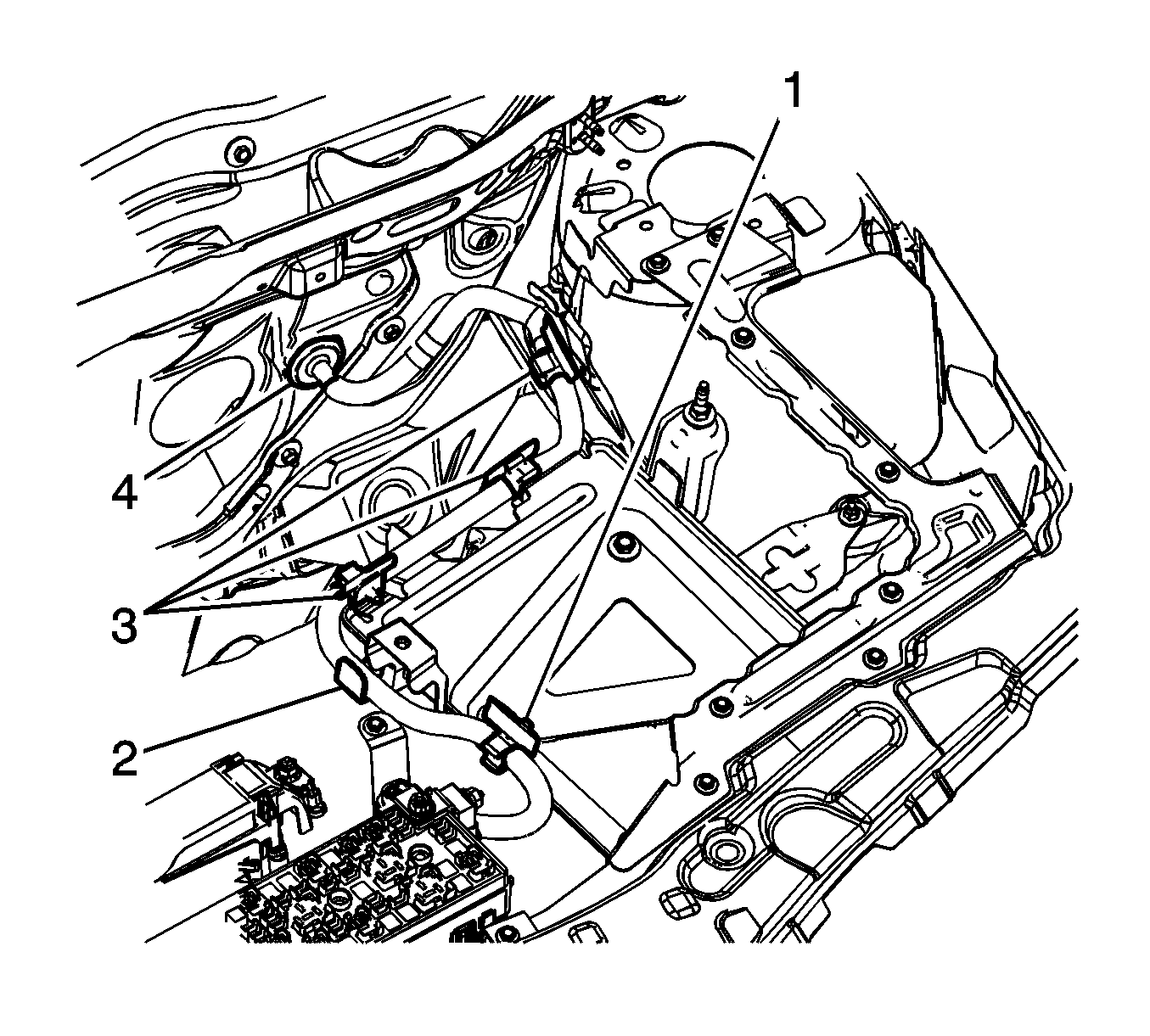 1
4
3
2