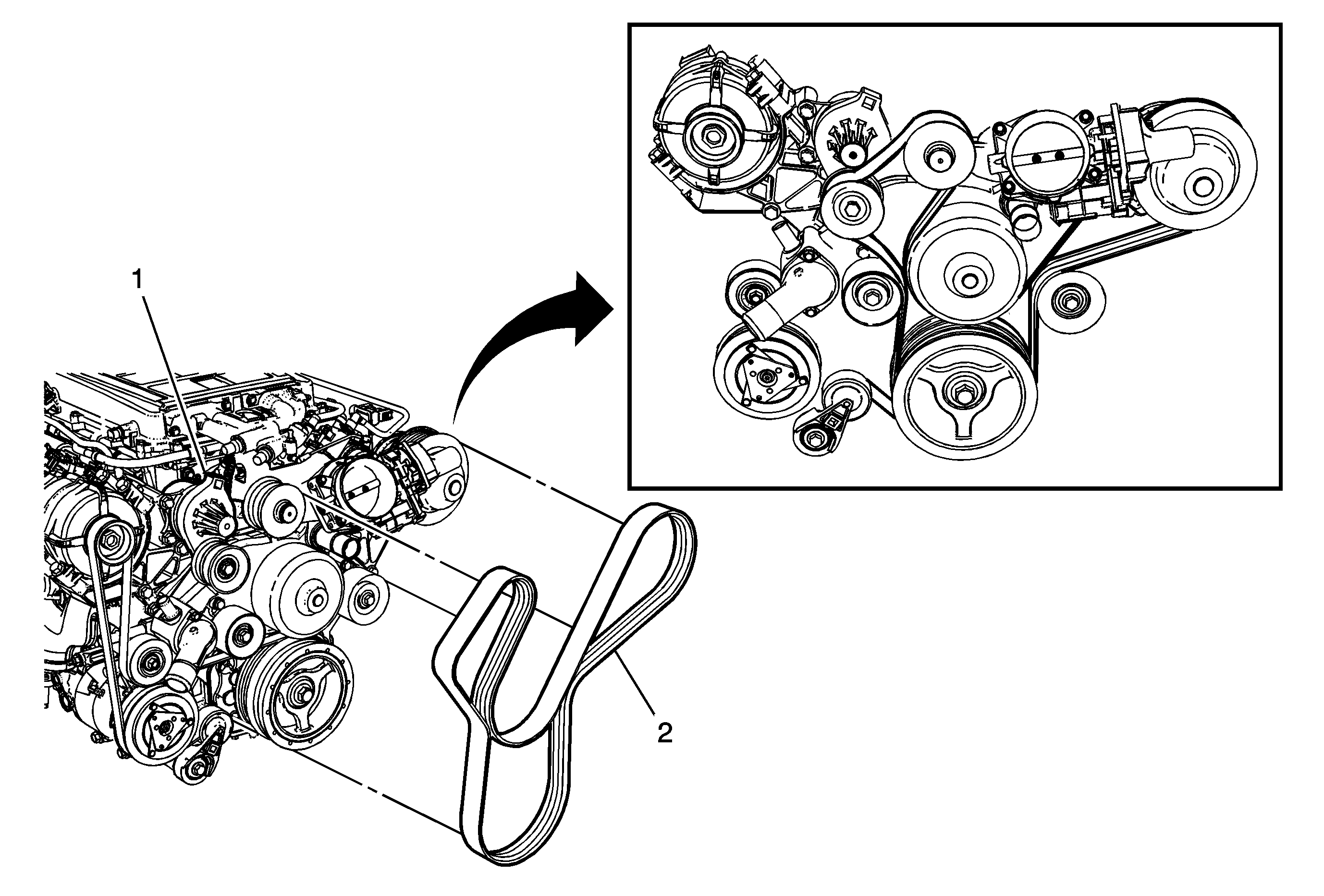 1
2