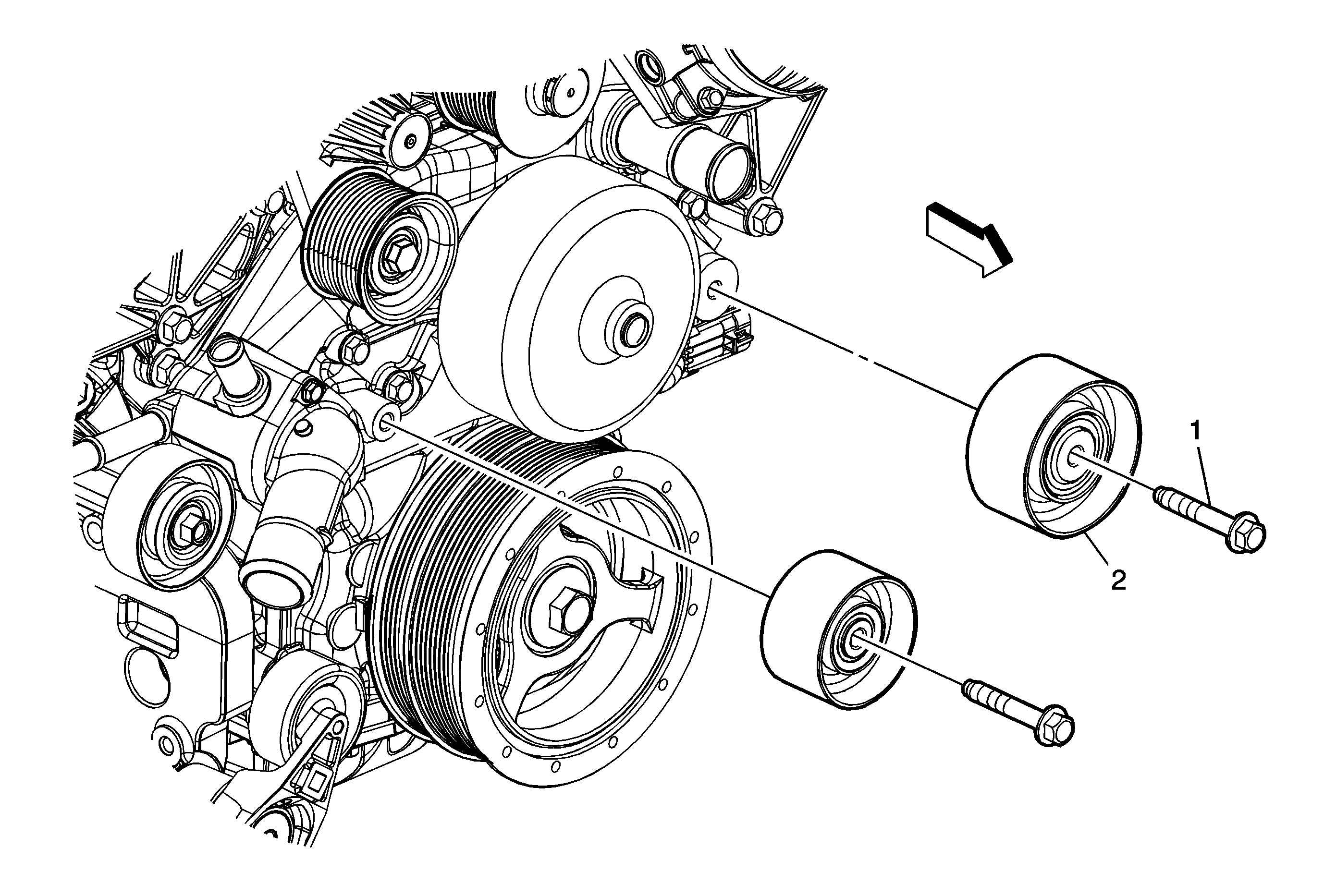 1

2