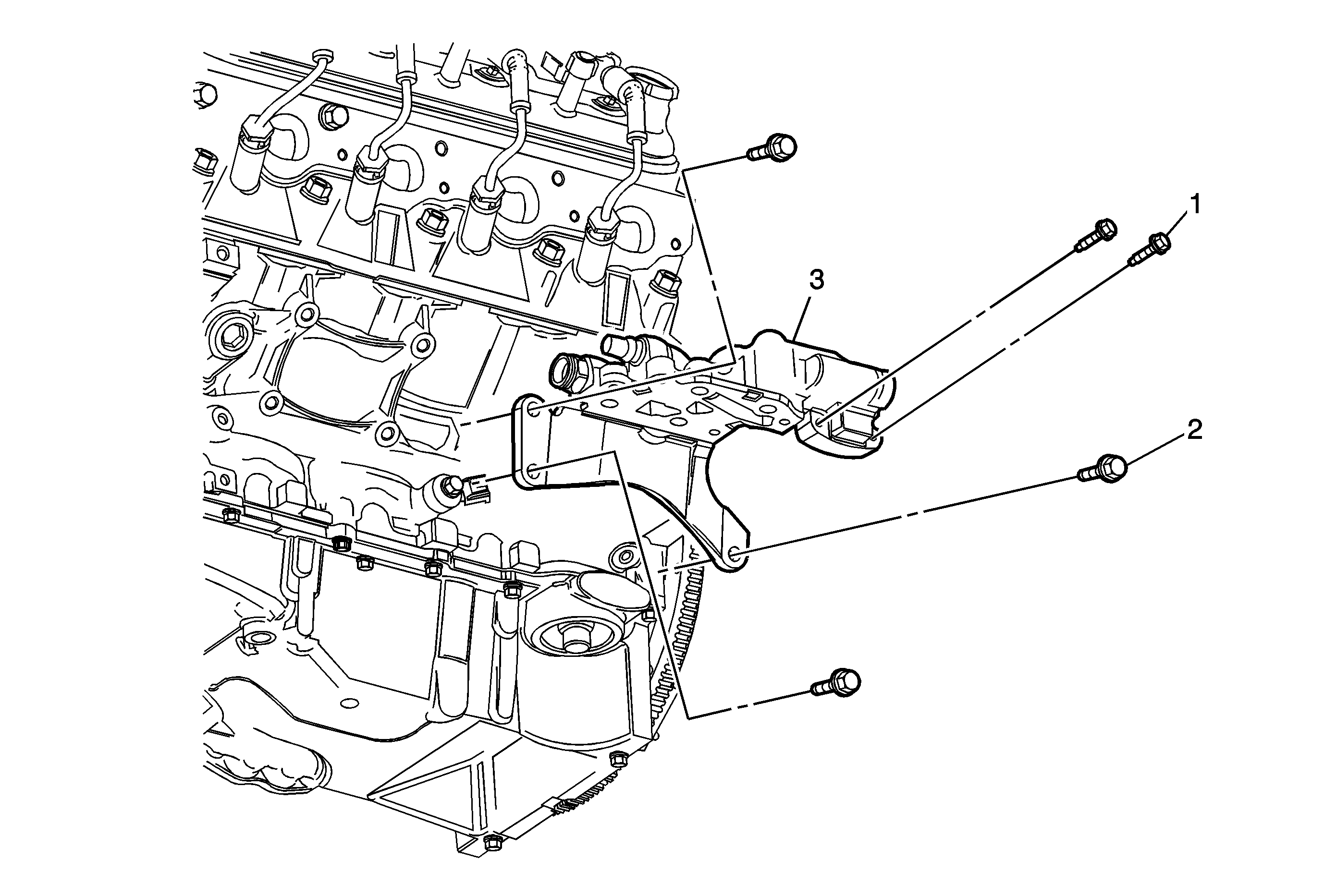 1
3
2