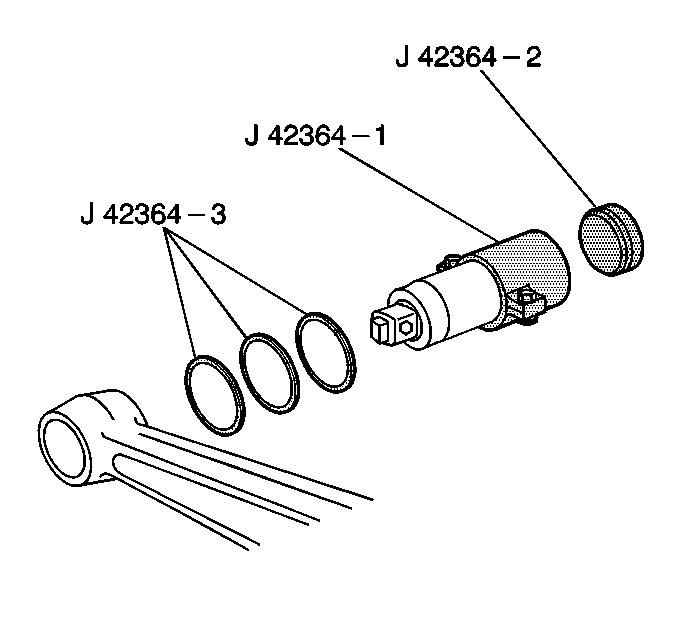 J 42364 – 2

J 42364 – 1

J 42364 – 3