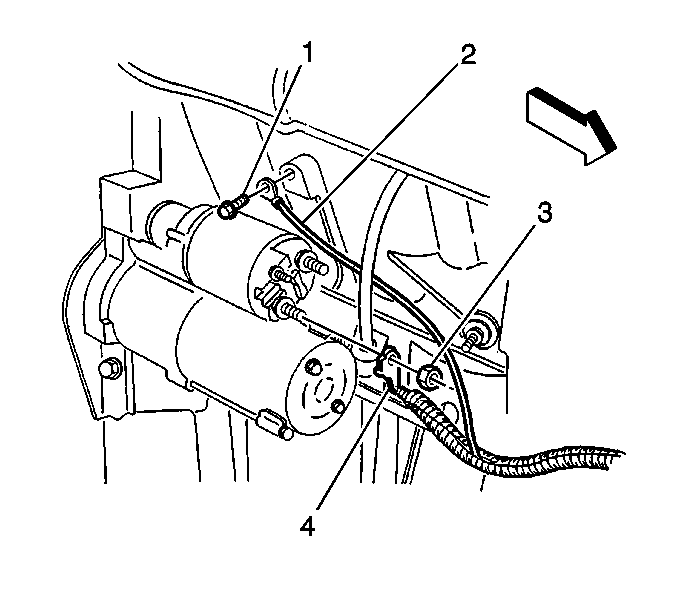 1
2
3
4