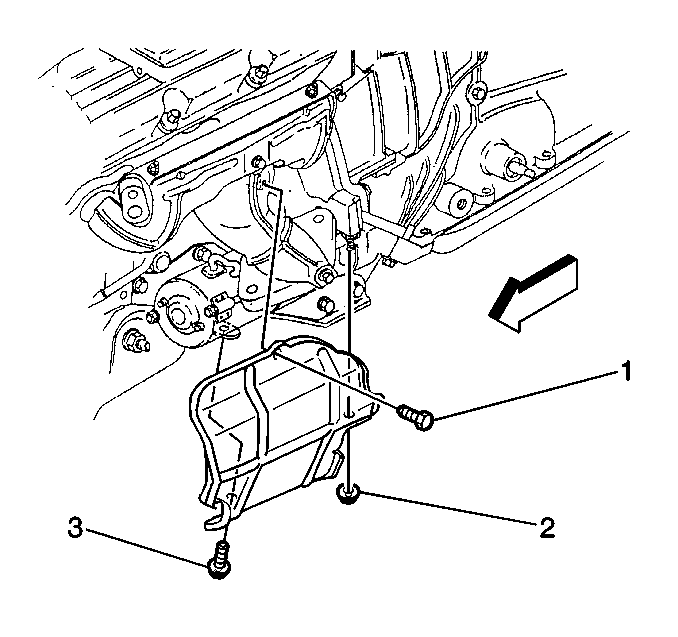 1
2
3