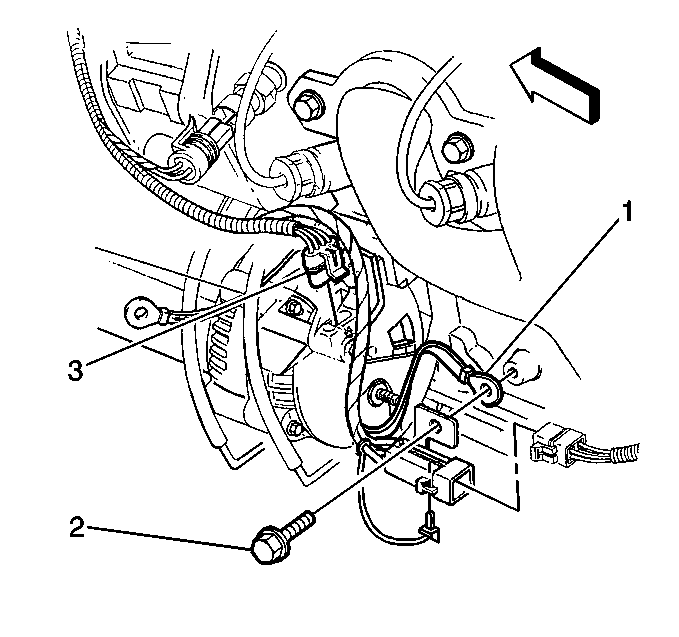 1
3
2