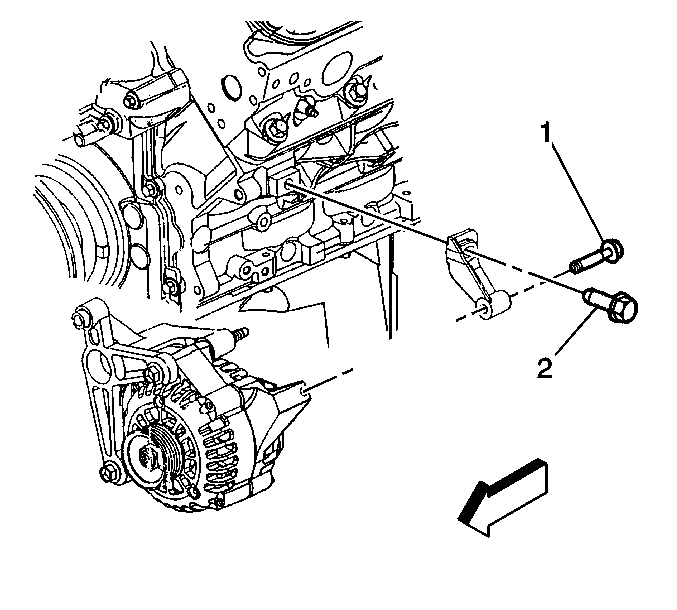 1

2