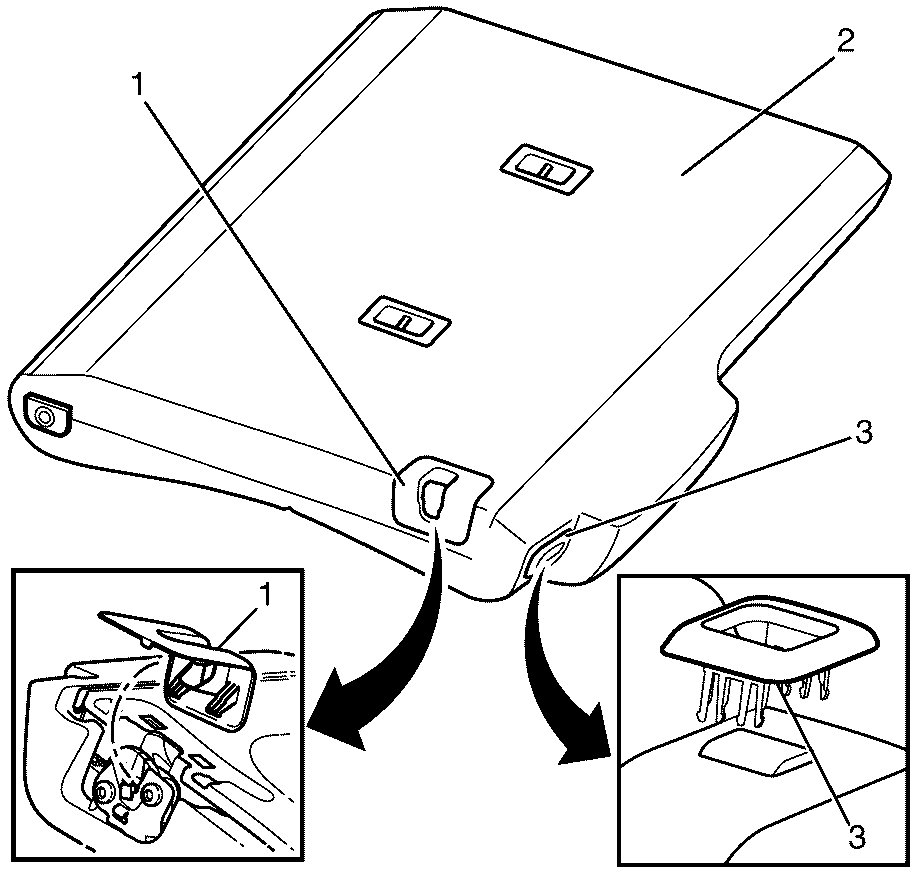 1
2
3
1
3