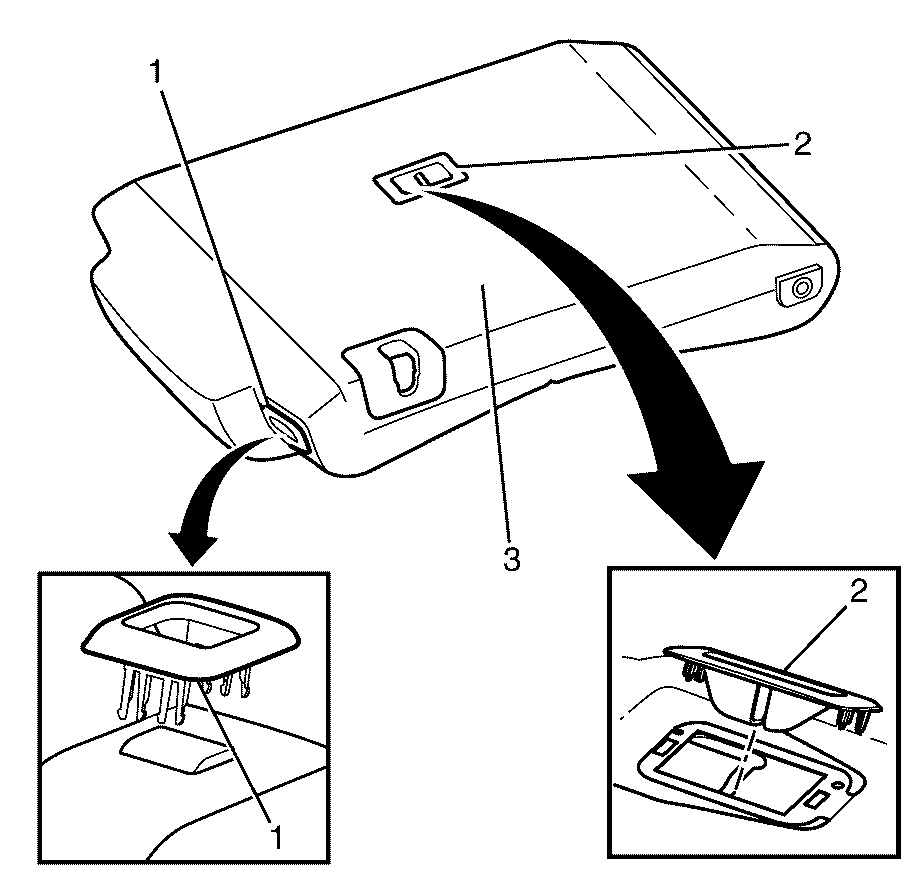 1
2
3
1
2