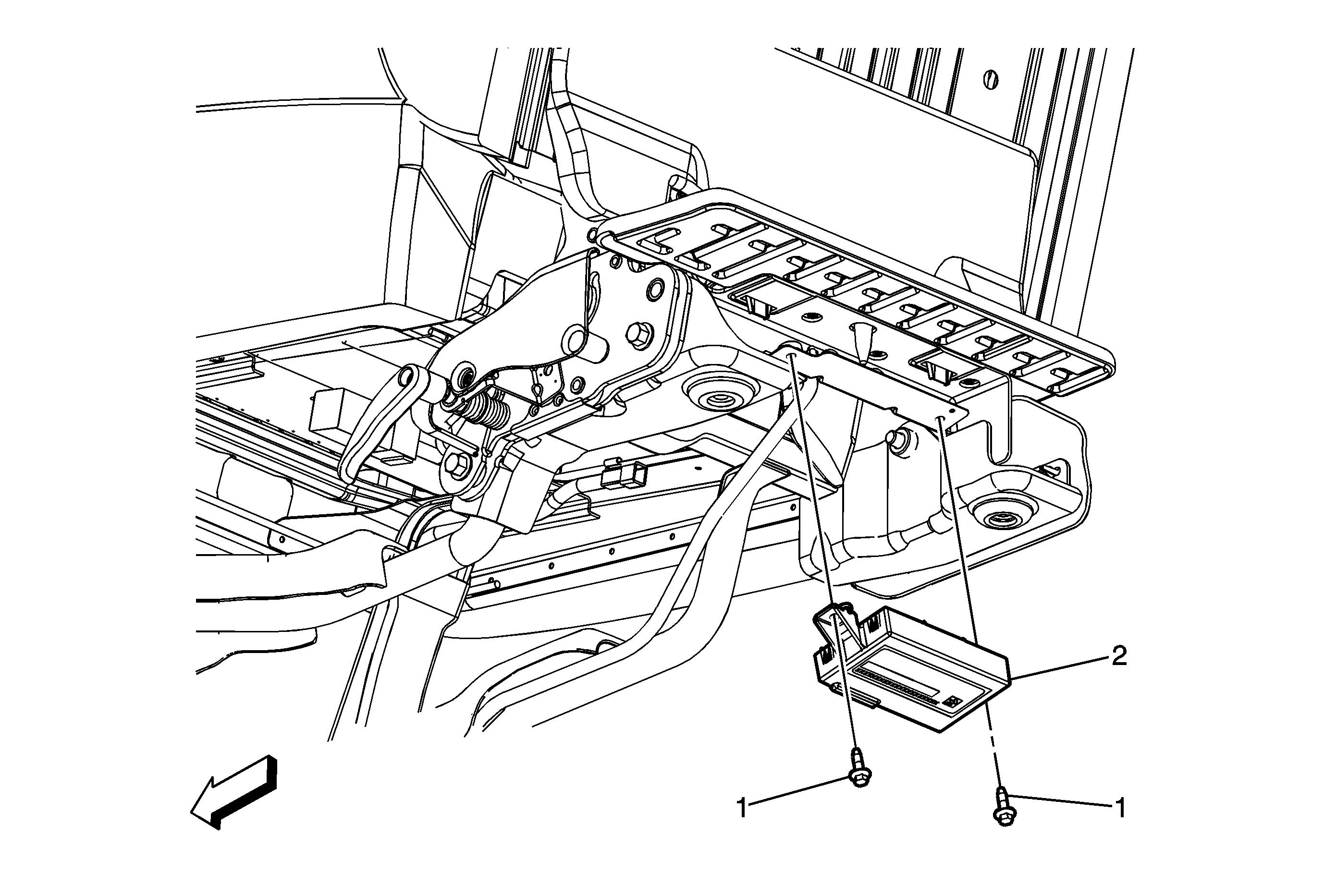 2

1

1