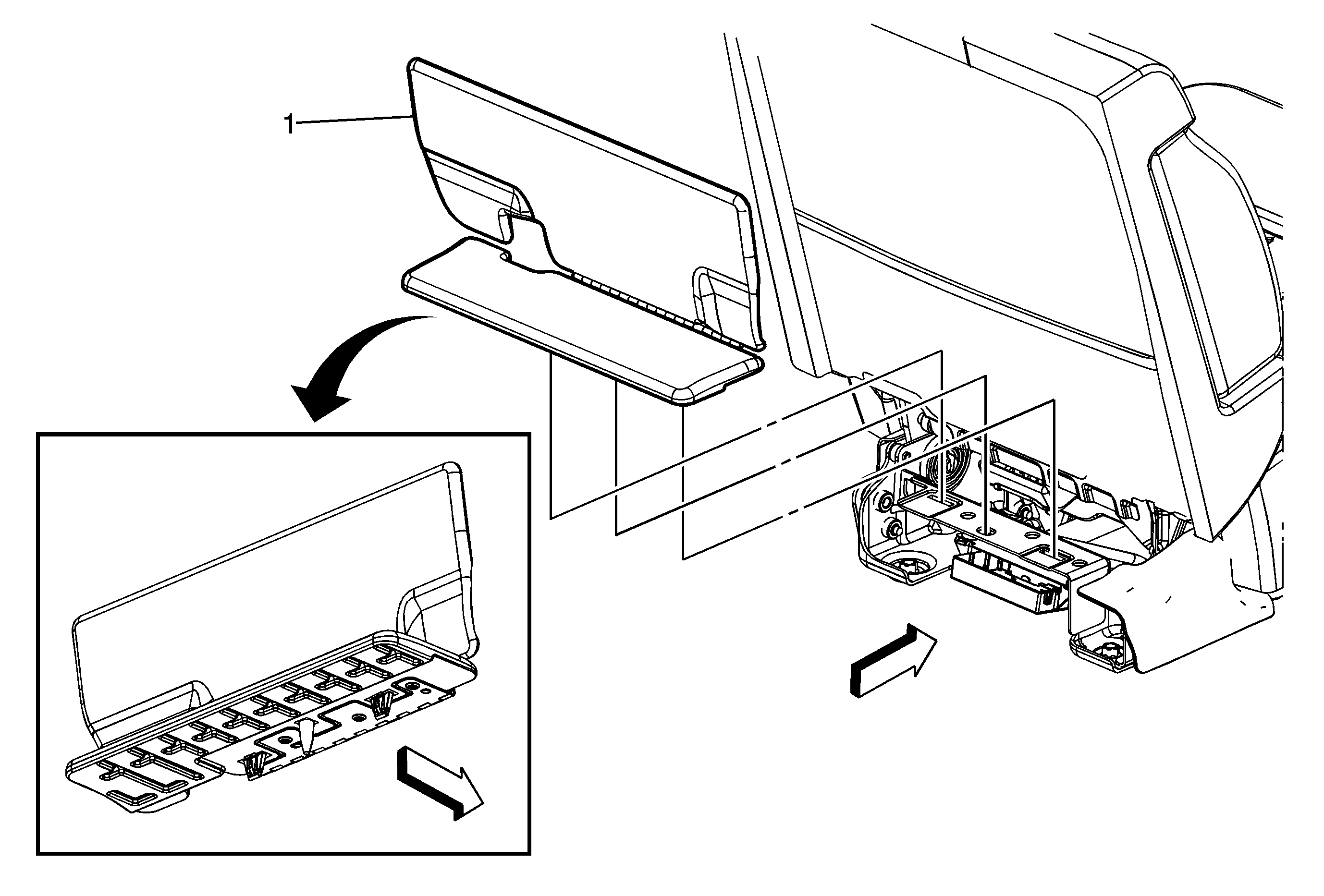 1