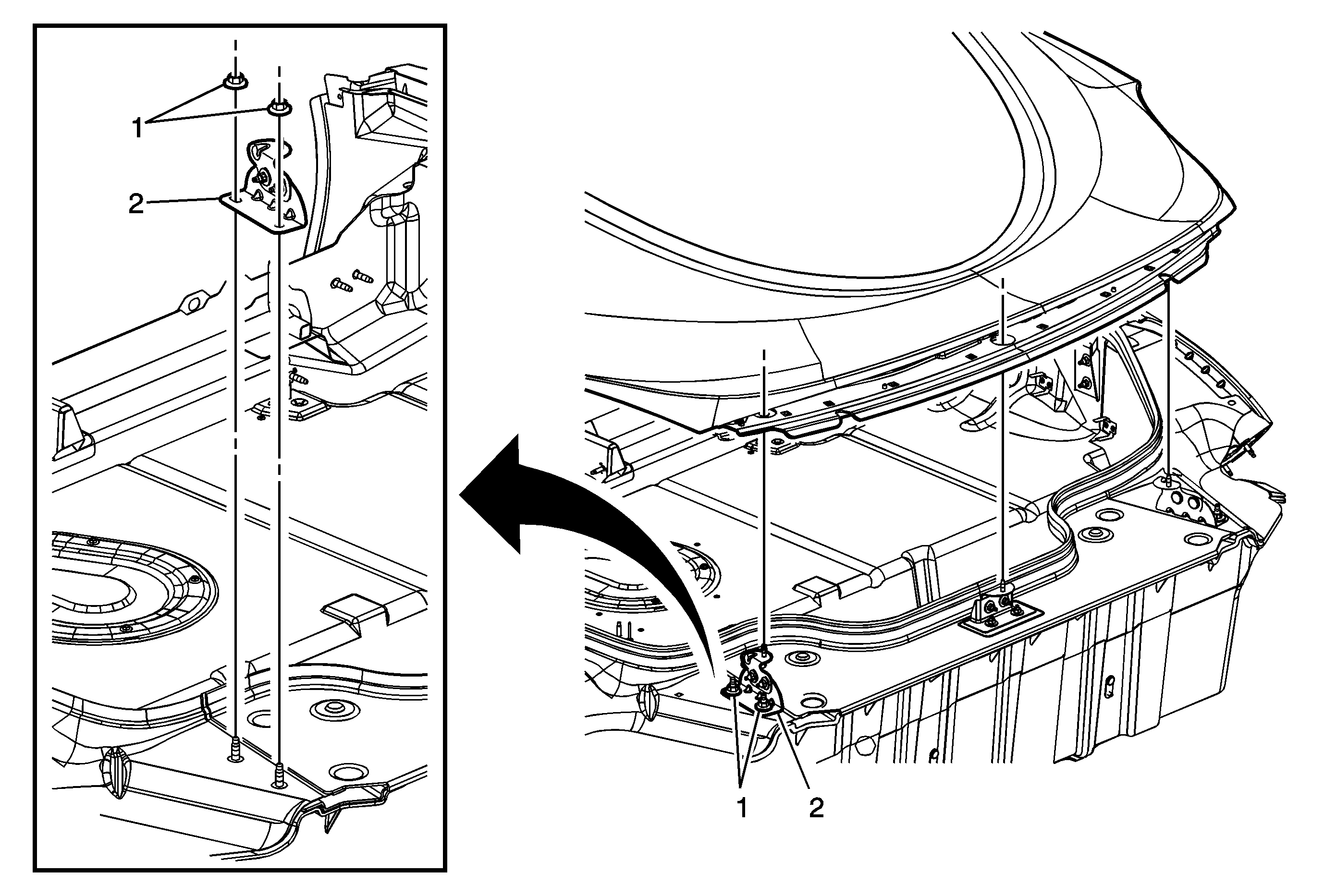 1
2
1
2