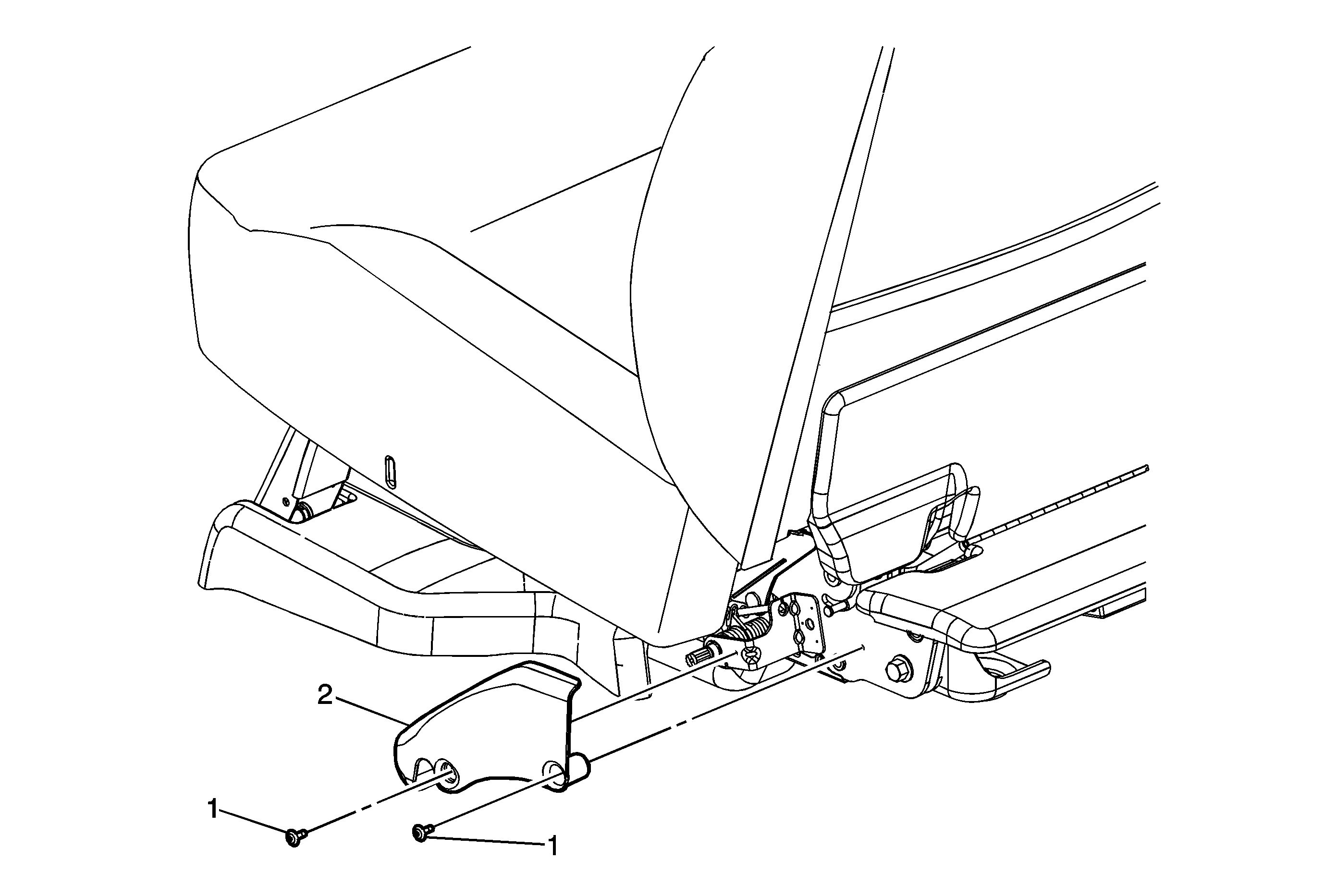 2

1

1