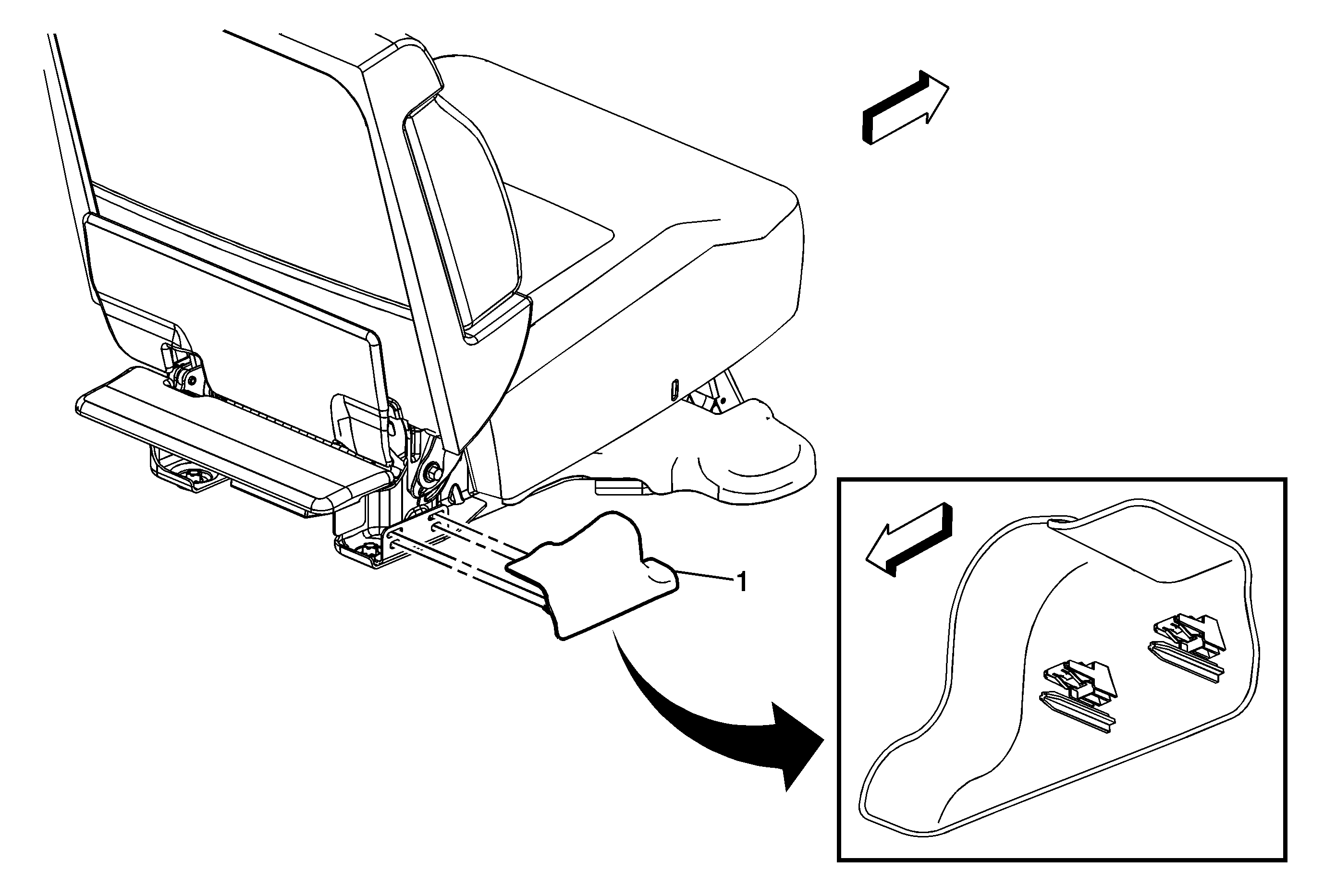 1