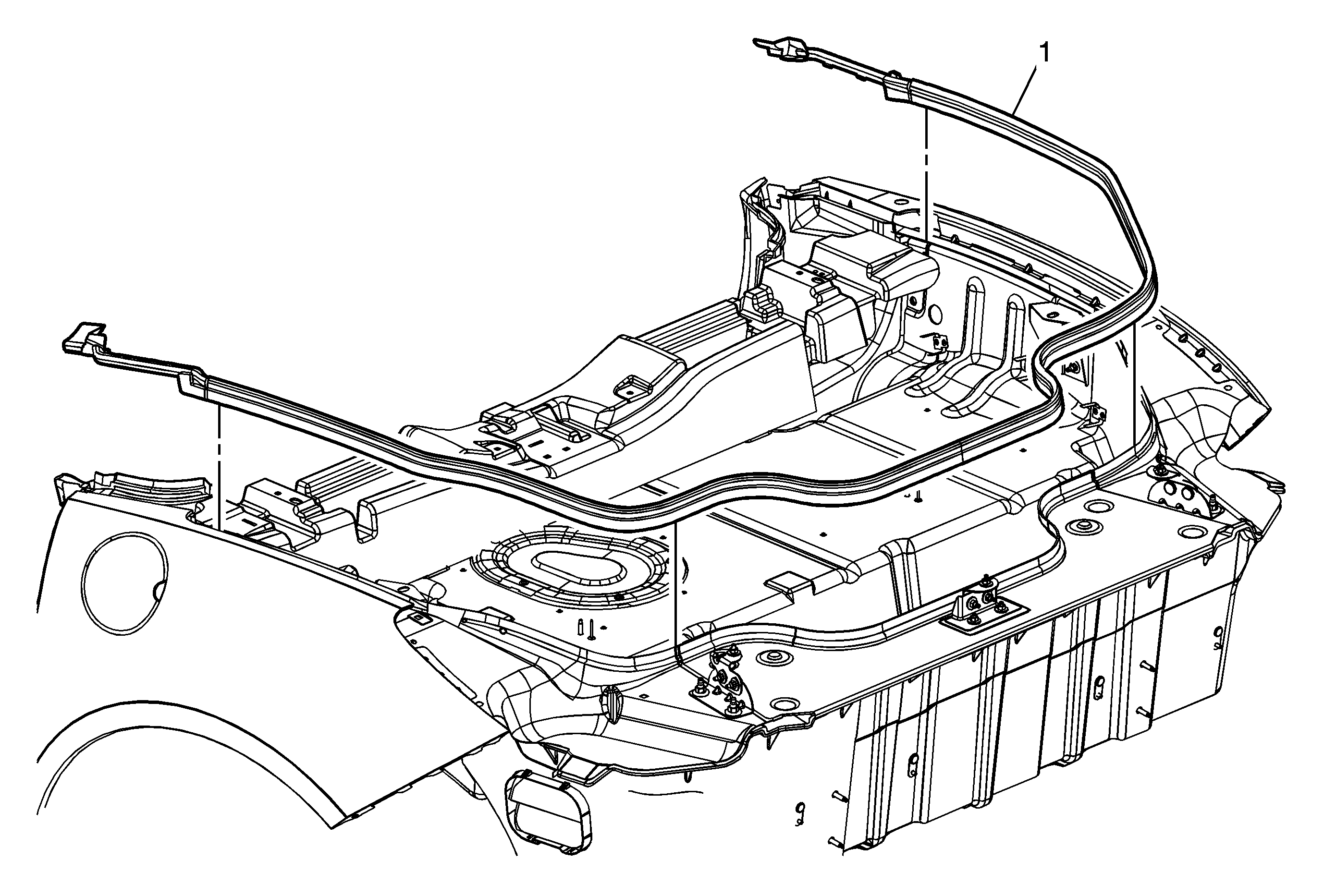 1