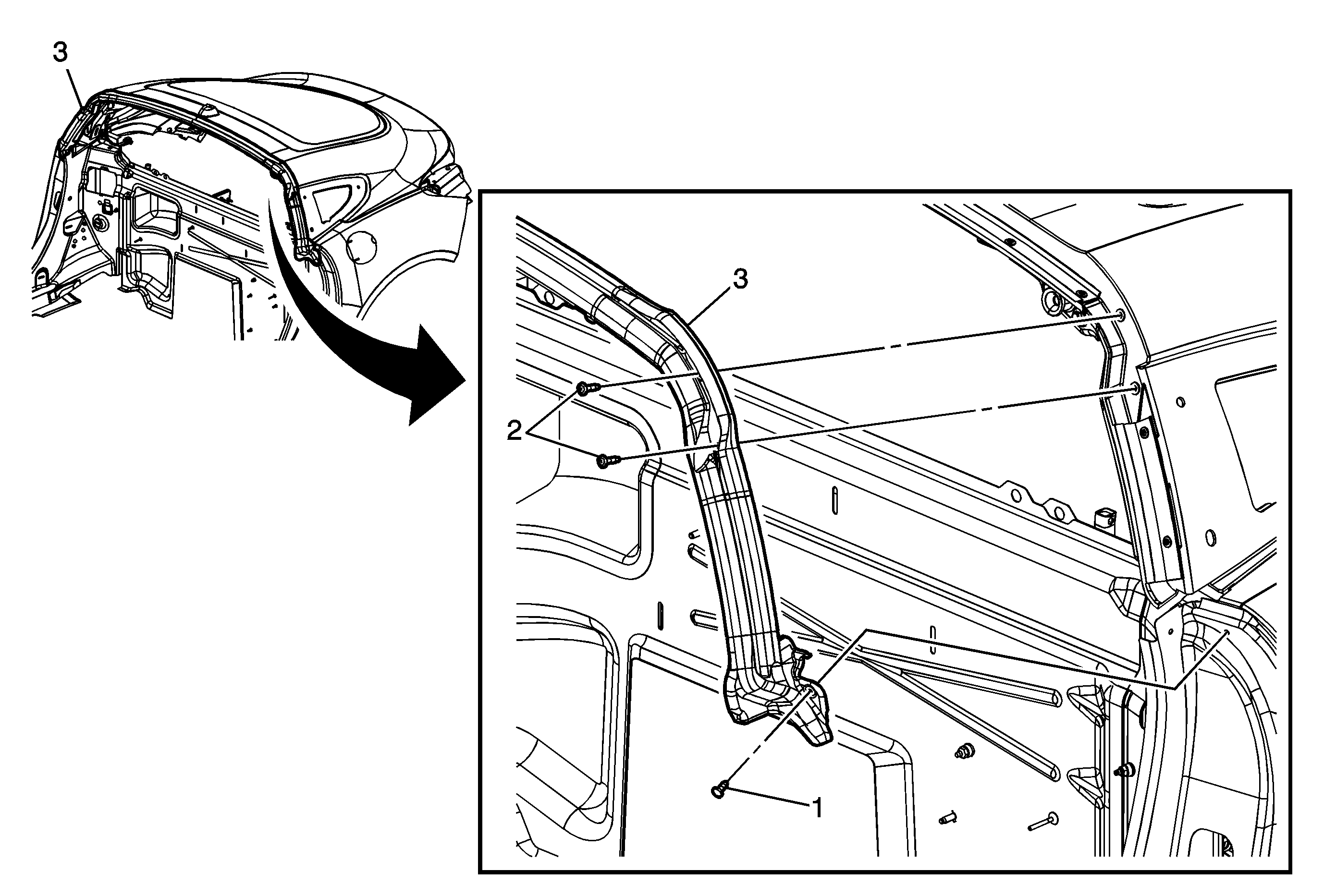 3

3

2

1