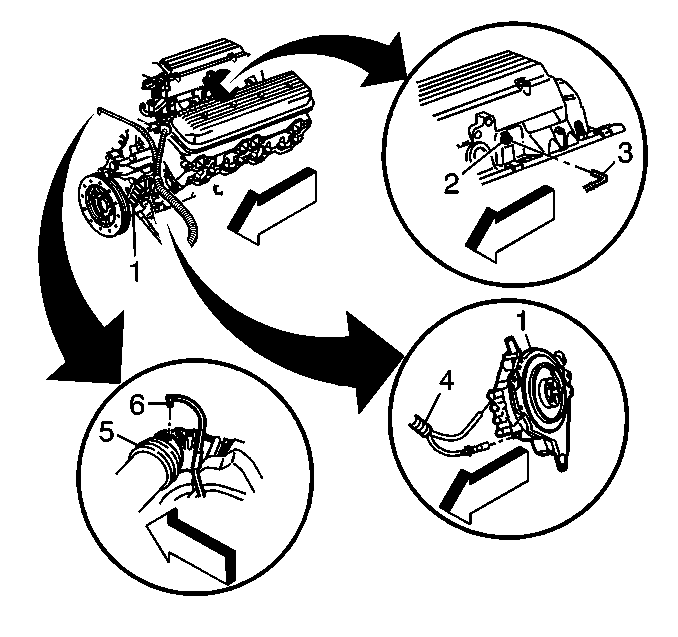 1
2
3
1
4
6
5