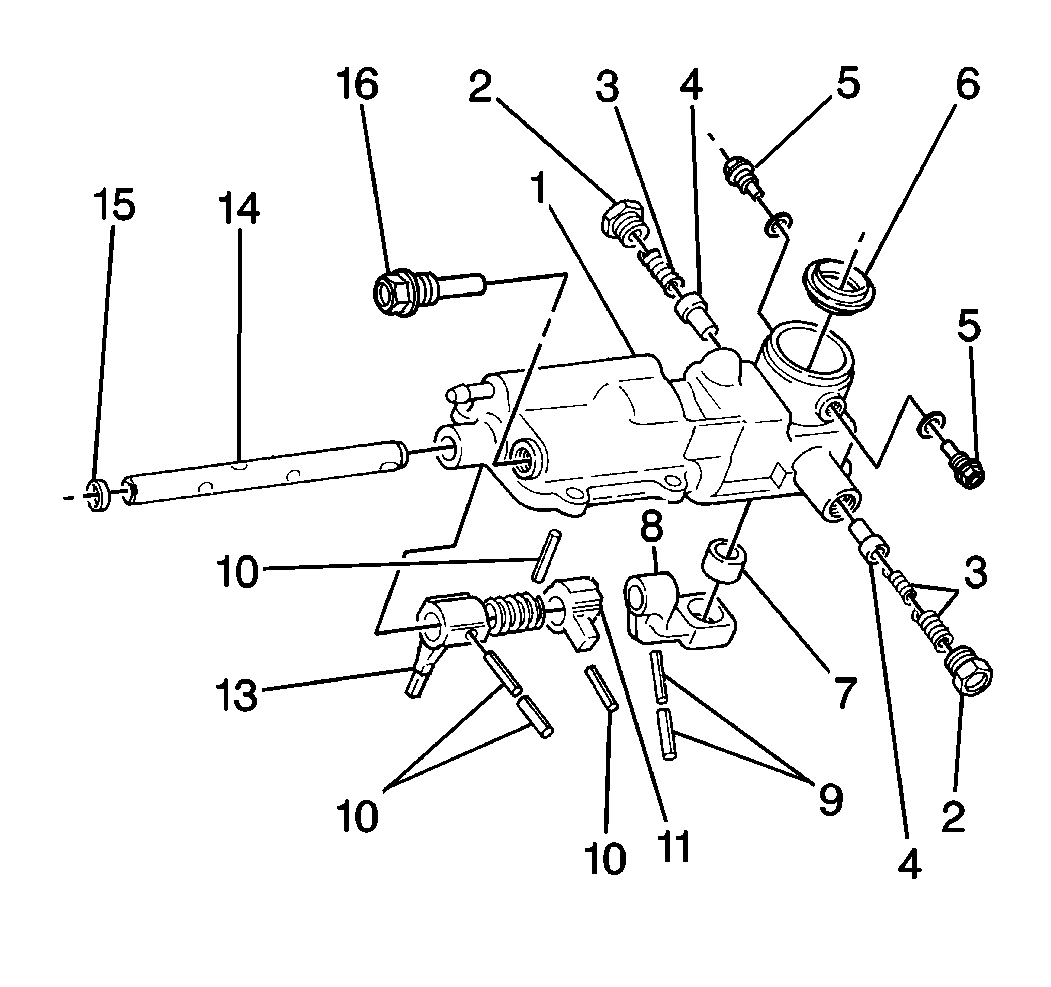 16
2
3
4
5
6
15
14
1
5
10
8
3
13
7
10
10
11
9
2
4