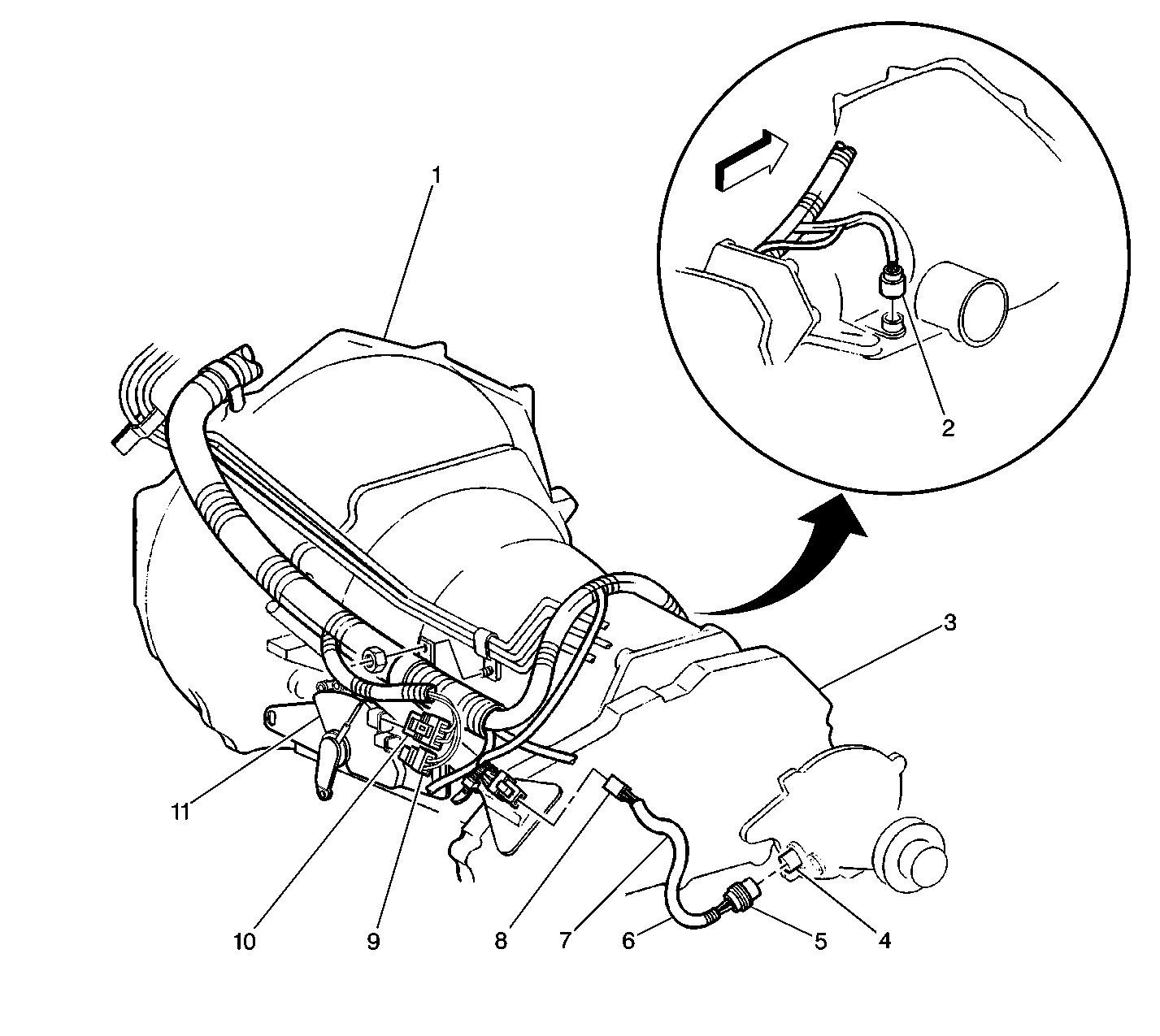 1
2
3
11
10
9
8
7
6
5
4