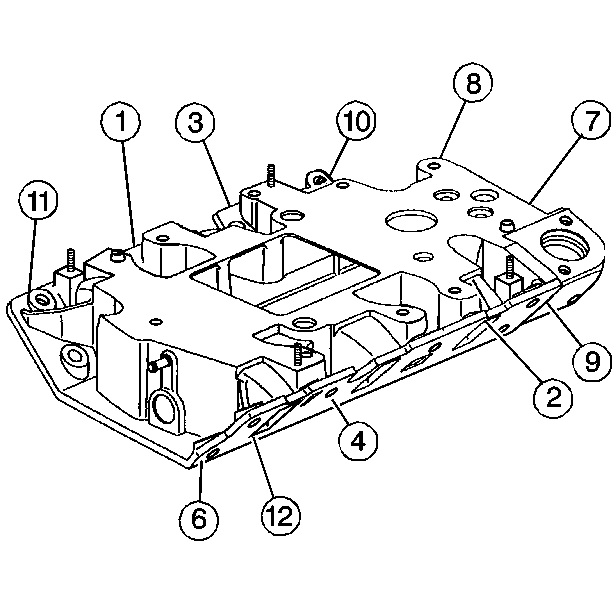 8
1
3
10
7
11
9
2
4
6
12