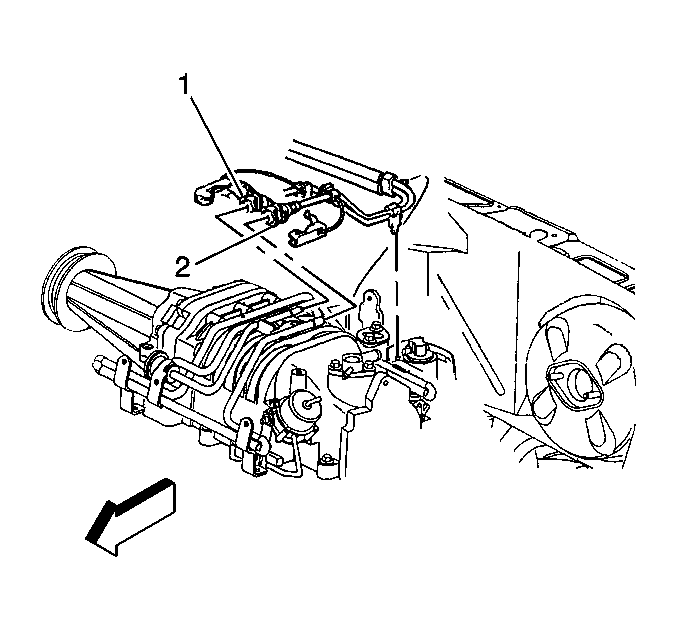 1

2