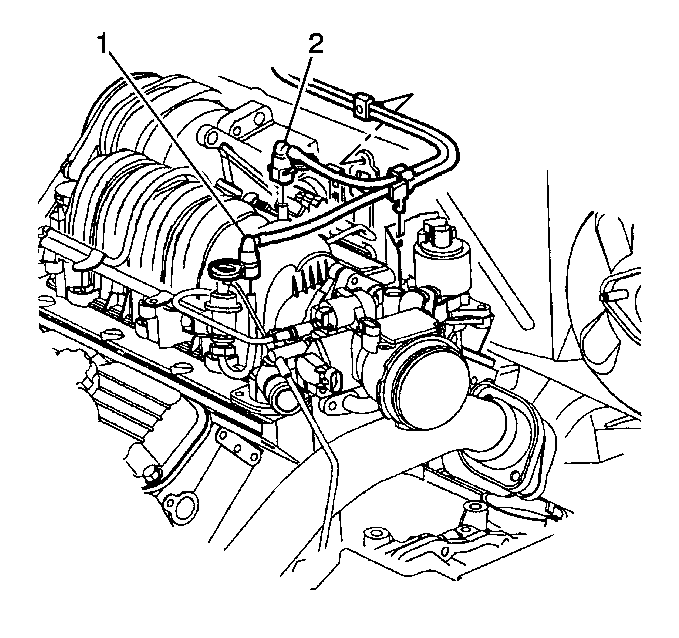 1
2