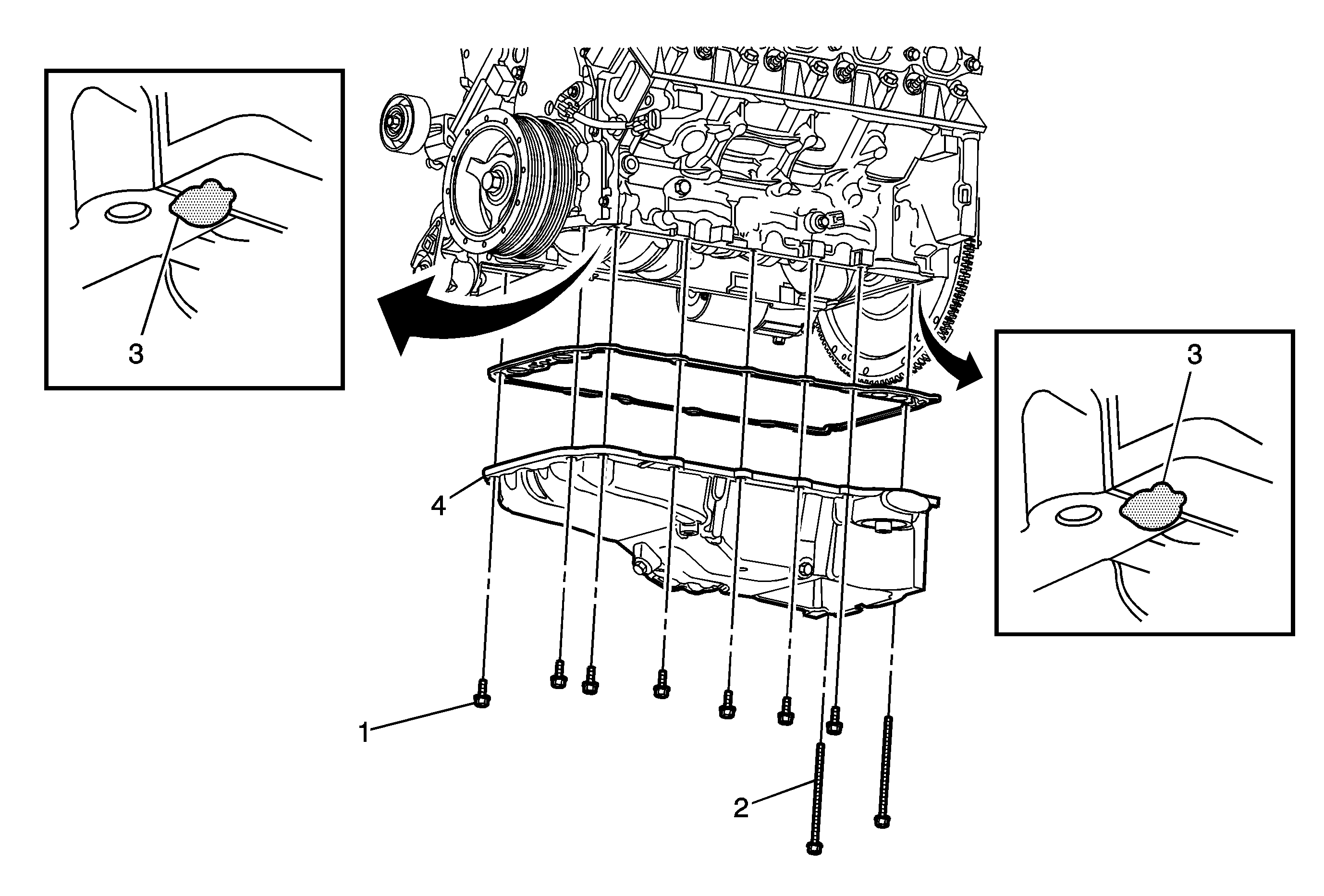 3

3

4

1

2