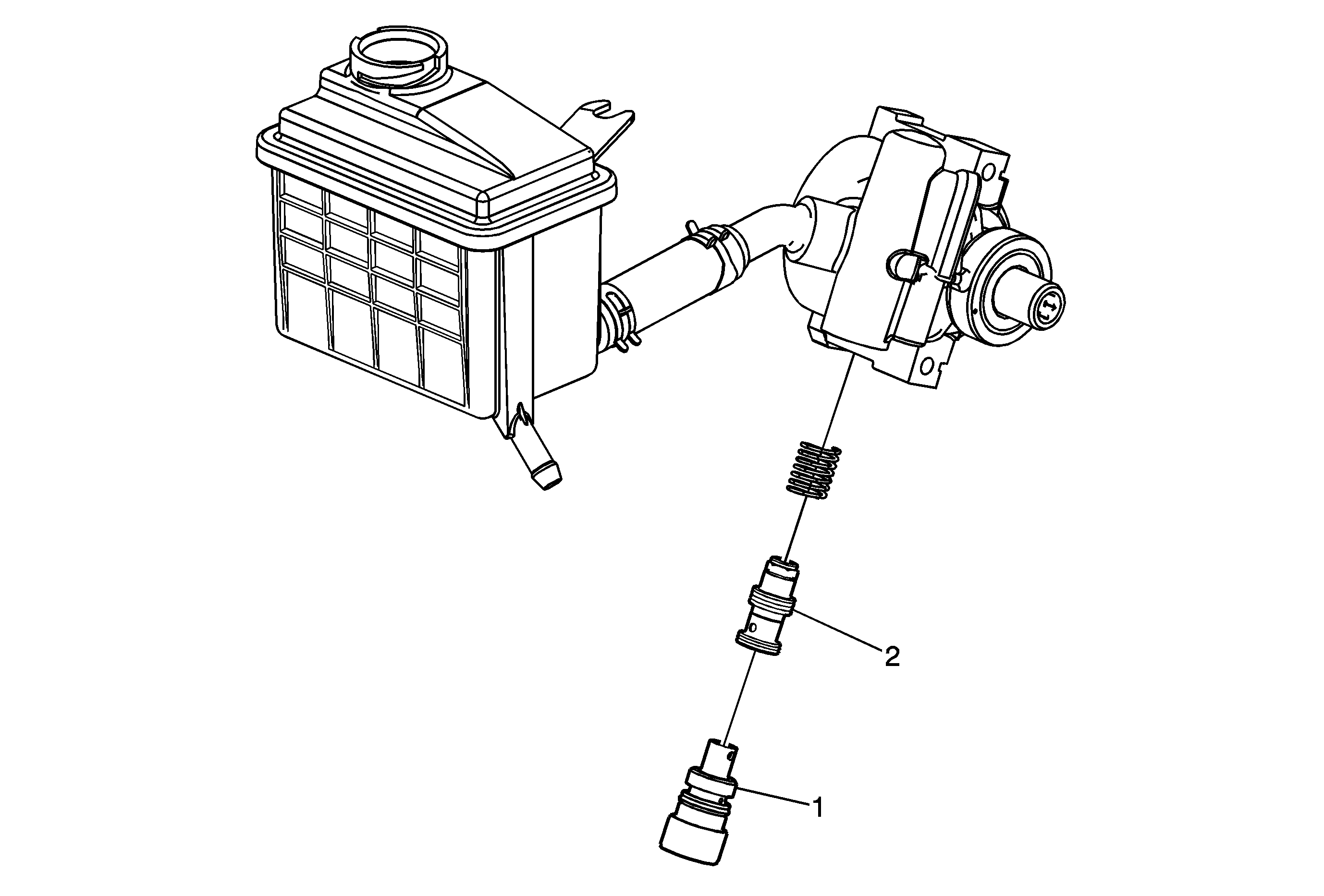 2

1