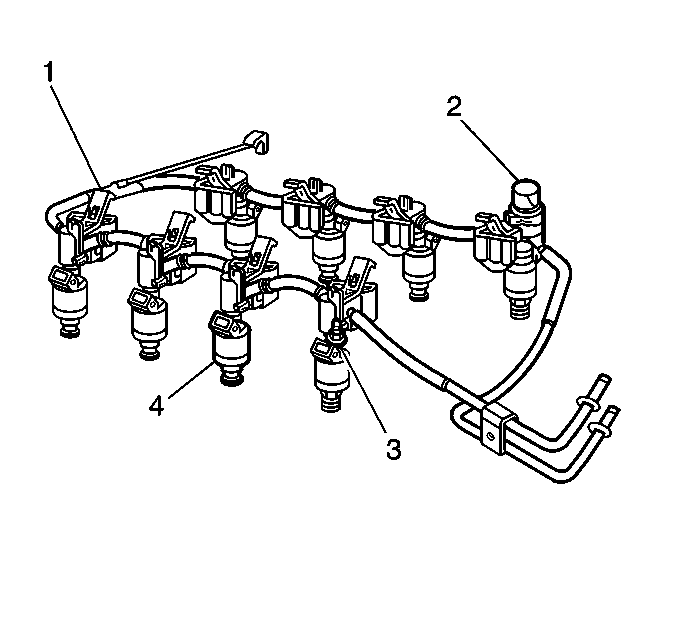 1
2
4
3