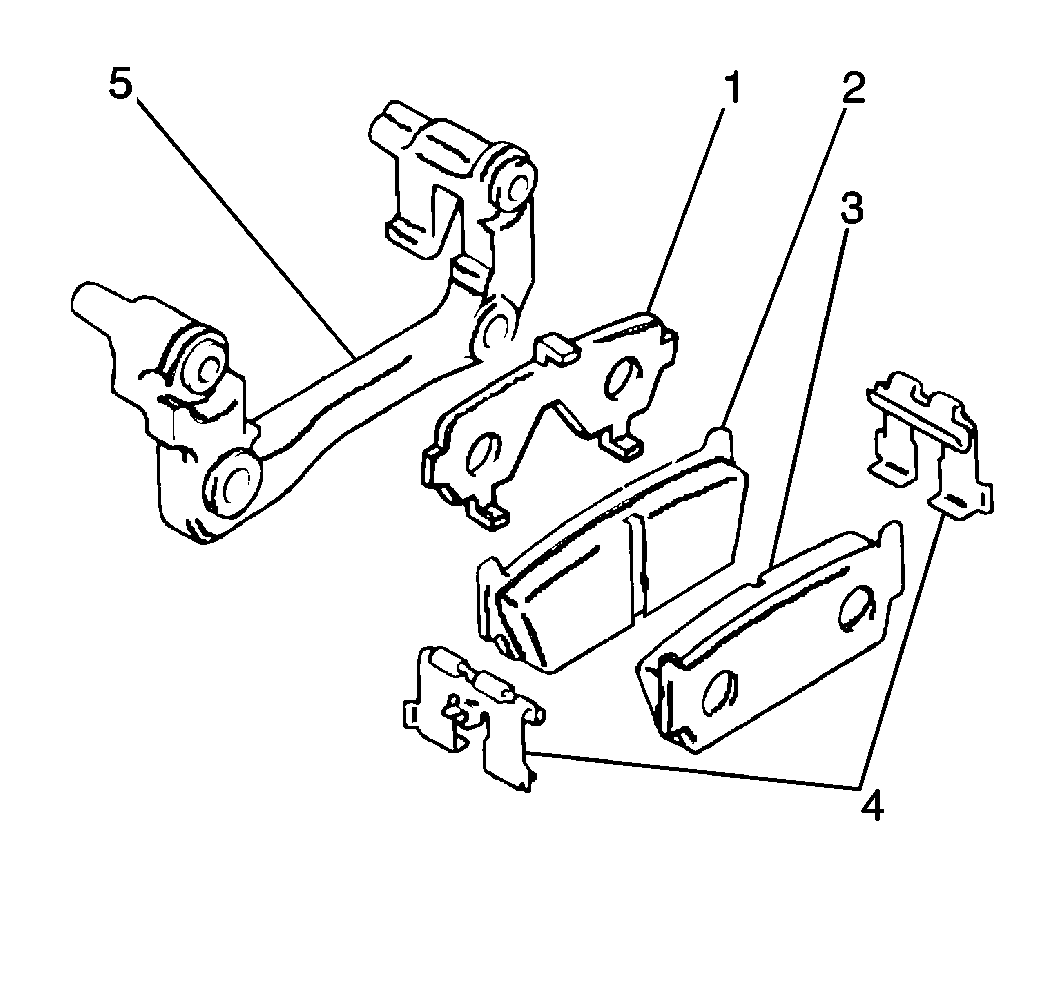 5
1
2
3
4