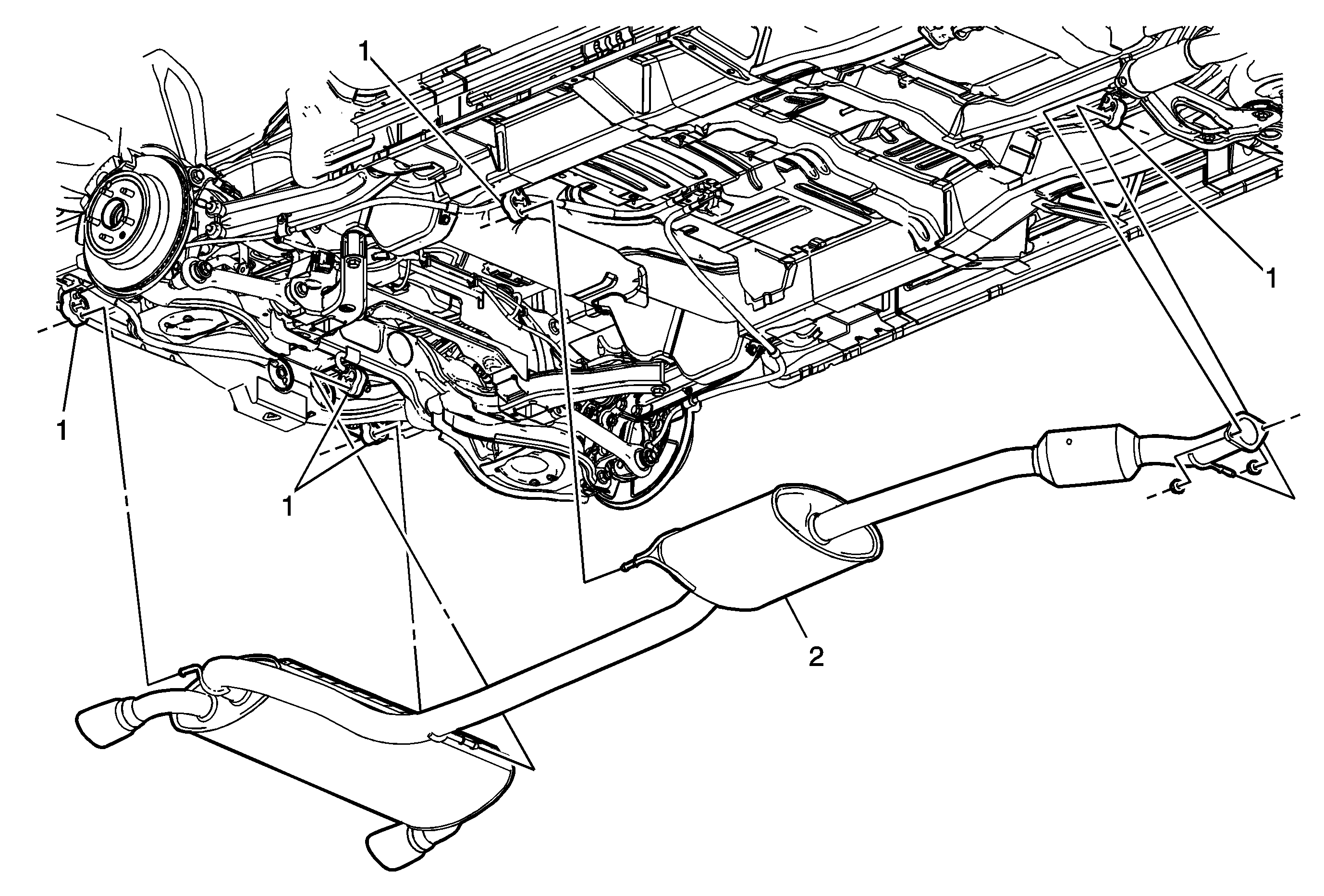 1
1
1
1
2