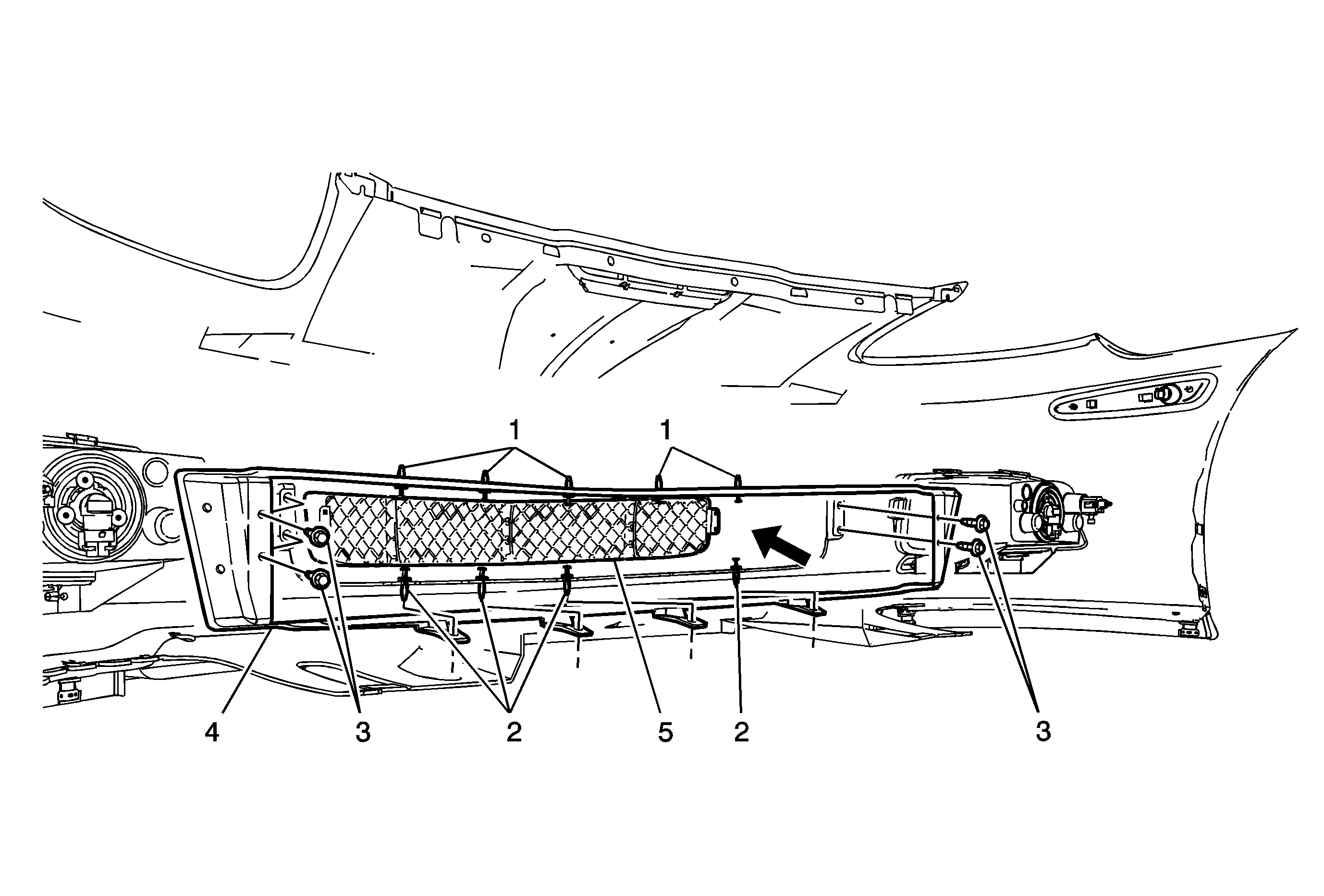 1
1
4
3
2
5
2
3